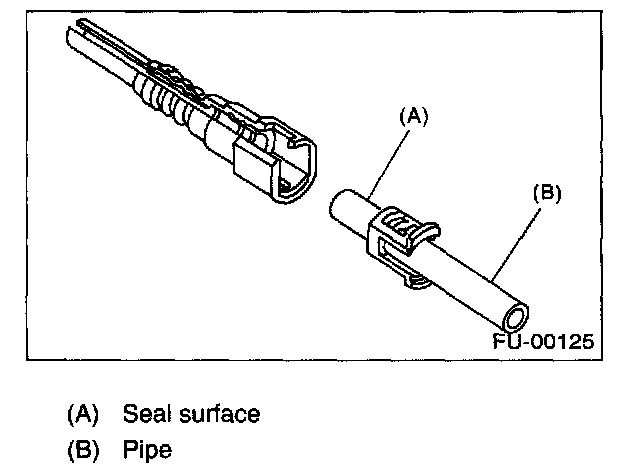 (A)

(B)

FU-00125

(A) Seal surface

(B) Pipe