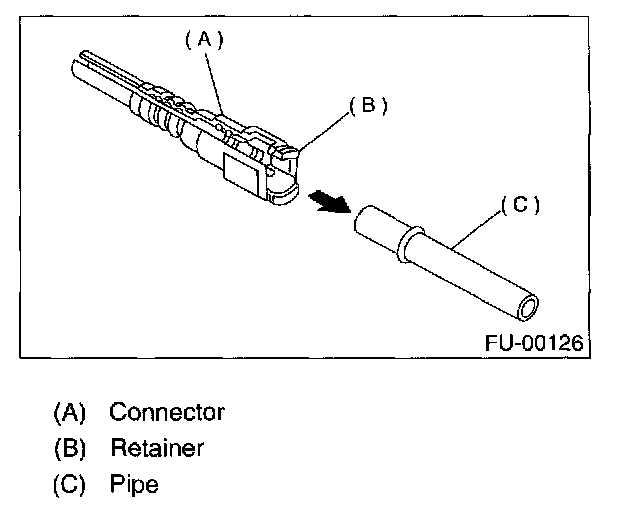 (A)
(B)
(C)
FU-00126

(A) Connector
(B) Retainer
(C) Pipe