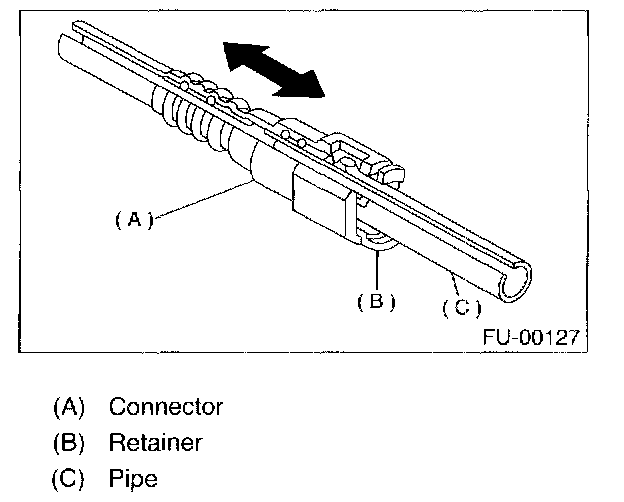 (A)
(B)
(C)
FU-00127

(A) Connector
(B) Retainer
(C) Pipe