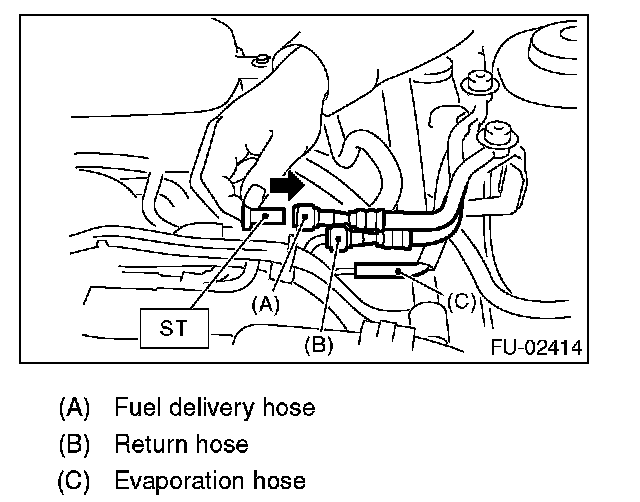 ST
(A)
(B)
(C)
FU-02414

(A) Fuel delivery hose
(B) Return hose
(C) Evaporation hose