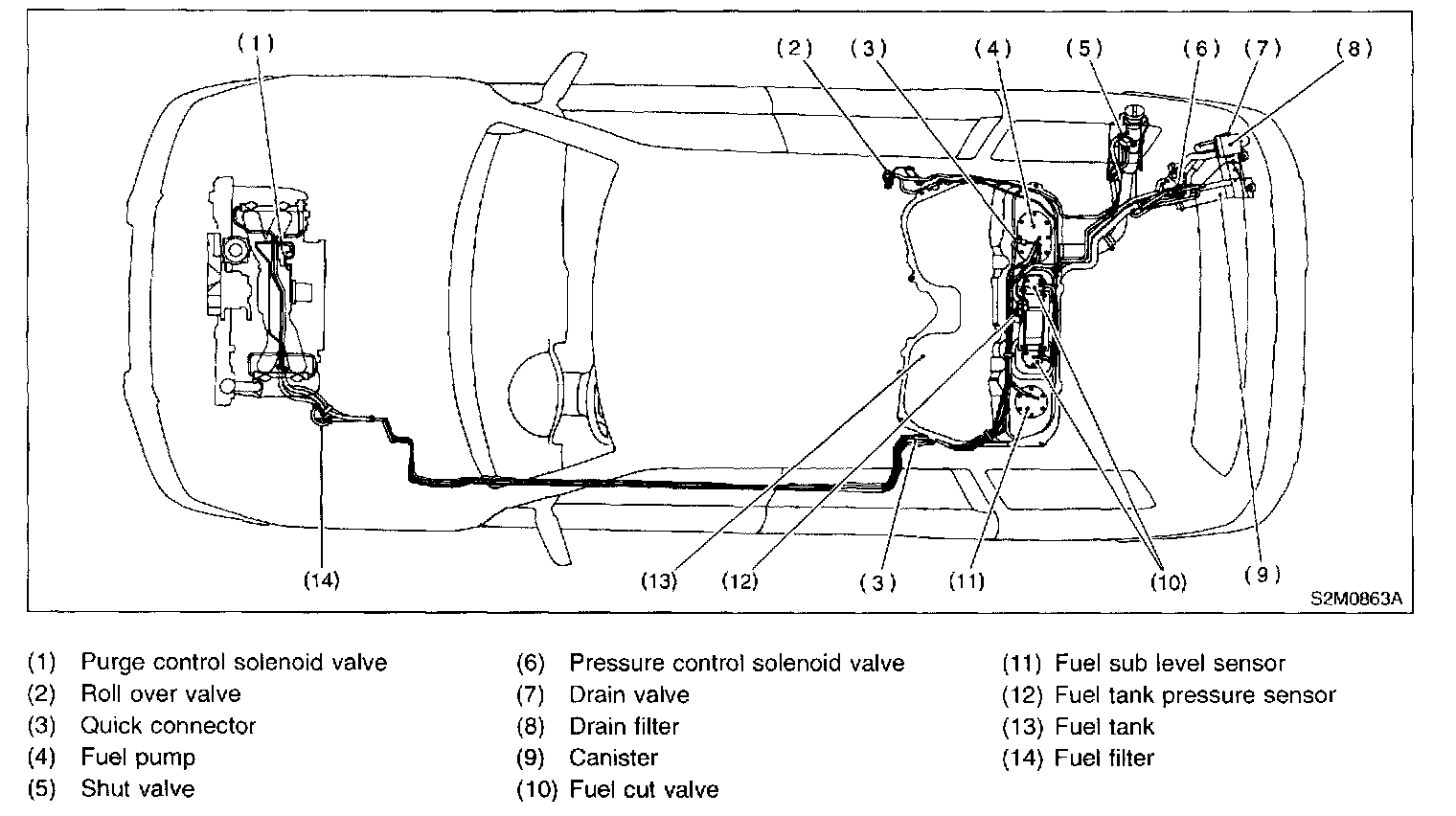 (1)
(2) (3) (4) (5) (6) (7) (8)

(14)
(13) (12) (3) (11) (10) (9)

S2M0863A

(1) Purge control solenoid valve
(2) Roll over valve
(3) Quick connector
(4) Fuel pump
(5) Shut valve

(6) Pressure control solenoid valve
(7) Drain valve
(8) Drain filter
(9) Canister
(10) Fuel cut valve

(11) Fuel sub level sensor
(12) Fuel tank pressure sensor
(13) Fuel tank
(14) Fuel filter