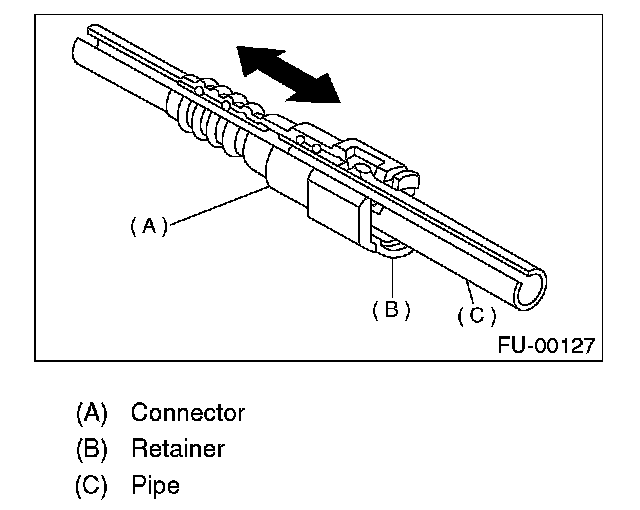 (A)

(B)

(C)

FU-00127

(A) Connector
(B) Retainer
(C) Pipe