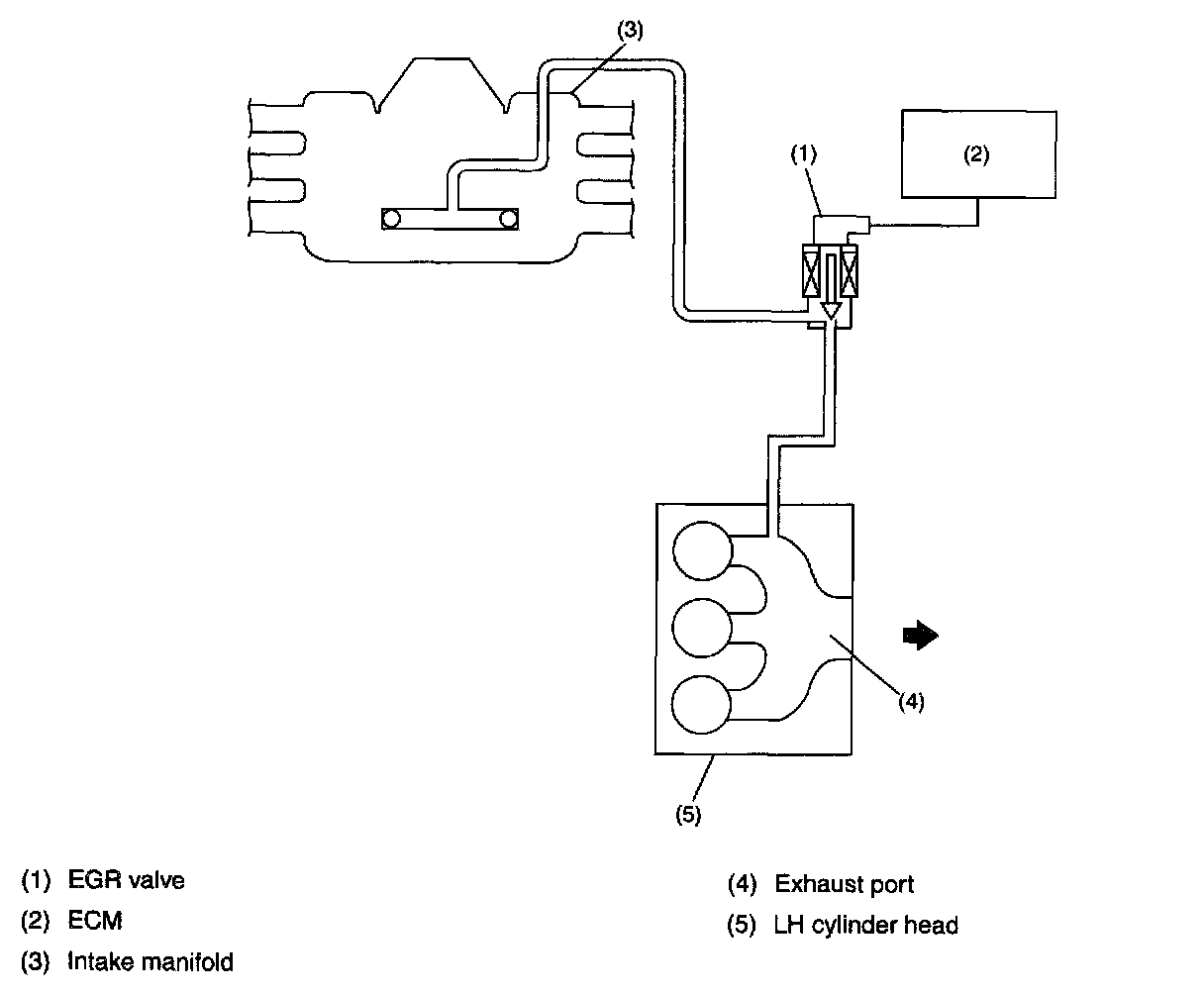 (3)

(1)

(2)

(4)

(5)

(1) EGR valve

(2) ECM

(3) Intake manifold

(4) Exhaust port

(5) LH cylinder head