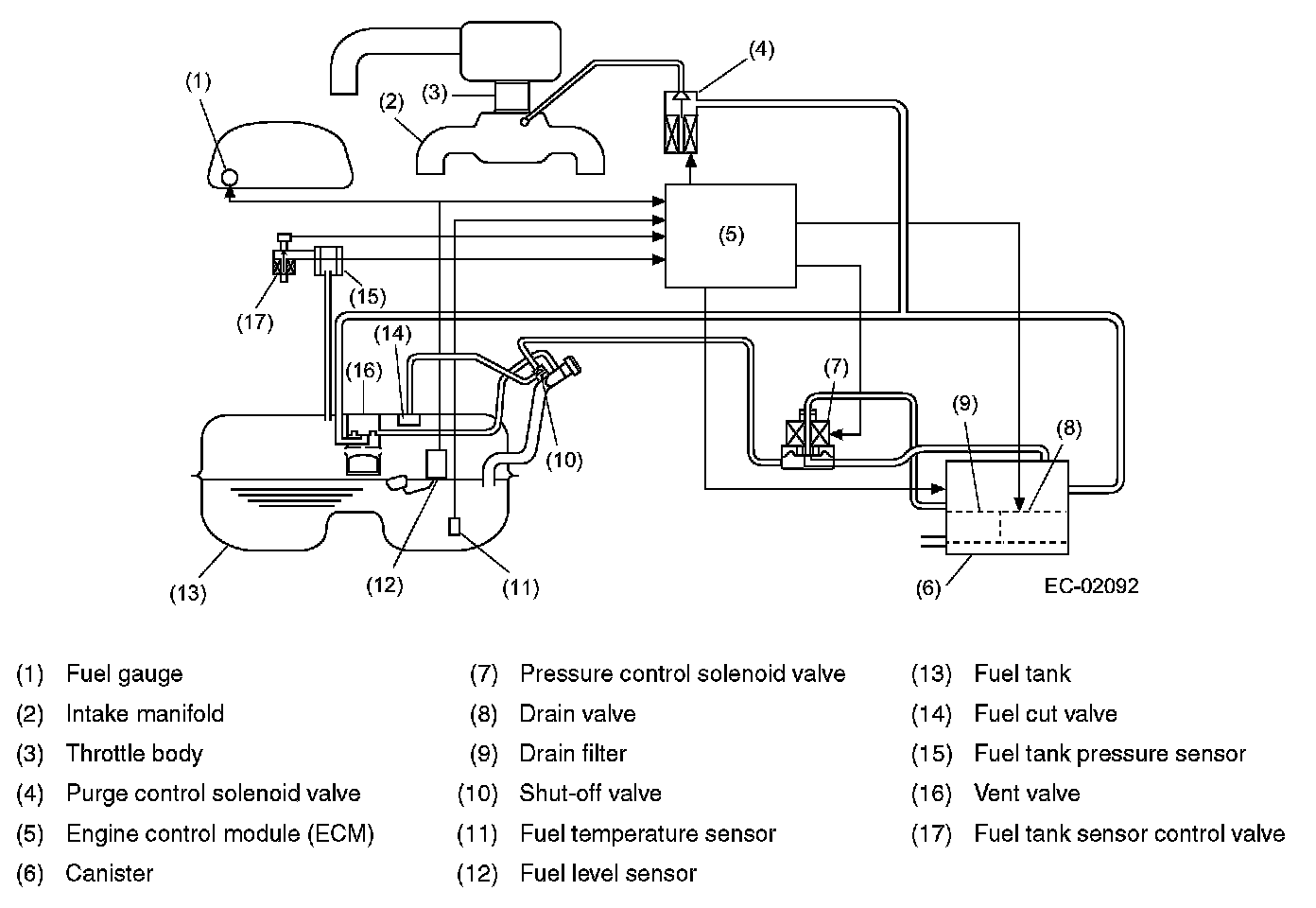 (1)
(2)
(3)
(4)
(5)
(17)
(15)
(14)
(16)
(7)
(9)
(8)
(10)
(13)
(12)
(11)
(6)
EC-02092

(1) Fuel gauge
(2) Intake manifold
(3) Throttle body
(4) Purge control solenoid valve
(5) Engine control module (ECM)
(6) Canister

(7) Pressure control solenoid valve
(8) Drain valve
(9) Drain filter
(10) Shut-off valve
(11) Fuel temperature sensor
(12) Fuel level sensor

(13) Fuel tank
(14) Fuel cut valve
(15) Fuel tank pressure sensor
(16) Vent valve
(17) Fuel tank sensor control valve