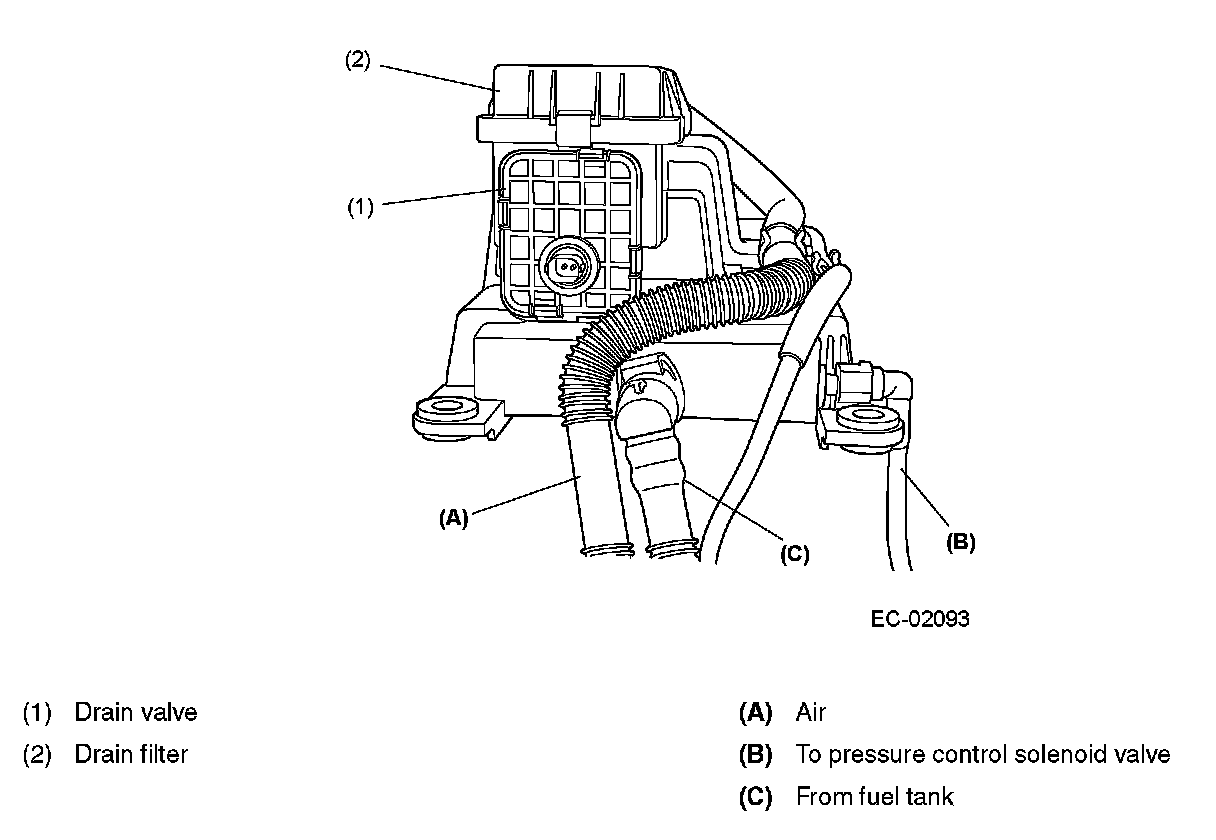 (2)

(1)

(A)

(C)

(B)

EC-02093

(1) Drain valve

(2) Drain filter

(A) Air

(B) To pressure control solenoid valve

(C) From fuel tank