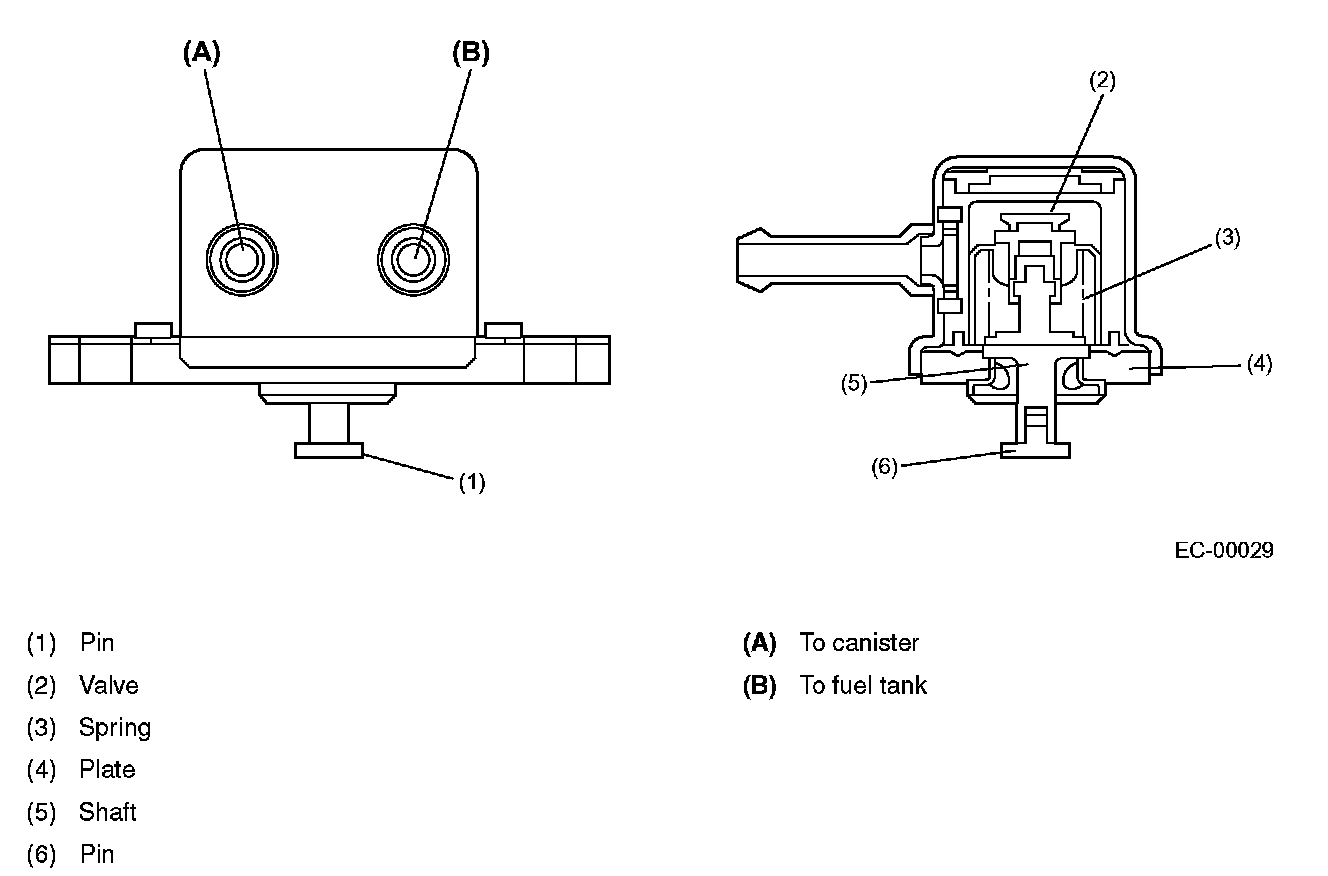 (A)
(B)
(1)
(2)
(3)
(4)
(5)
(6)
EC-00029

(1) Pin
(2) Valve
(3) Spring
(4) Plate
(5) Shaft
(6) Pin

(A) To canister
(B) To fuel tank