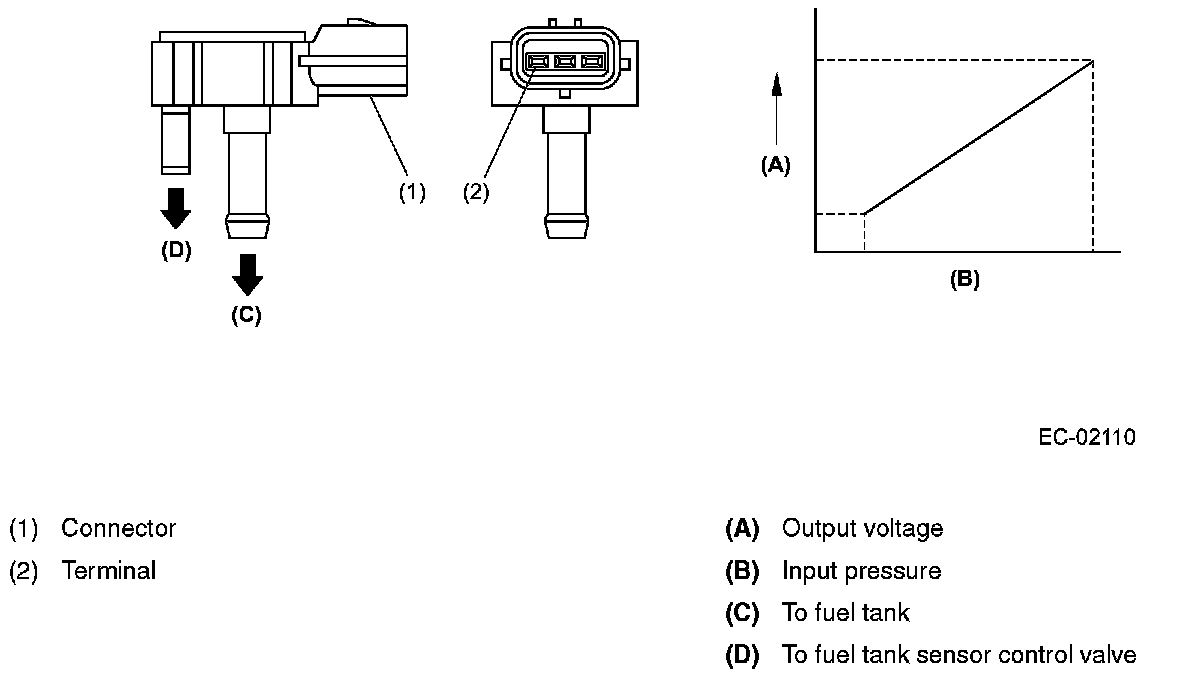 (1)
(2)
(D)
(C)
(A)
(B)

EC-02110

(1) Connector
(2) Terminal

(A) Output voltage
(B) Input pressure
(C) To fuel tank
(D) To fuel tank sensor control valve