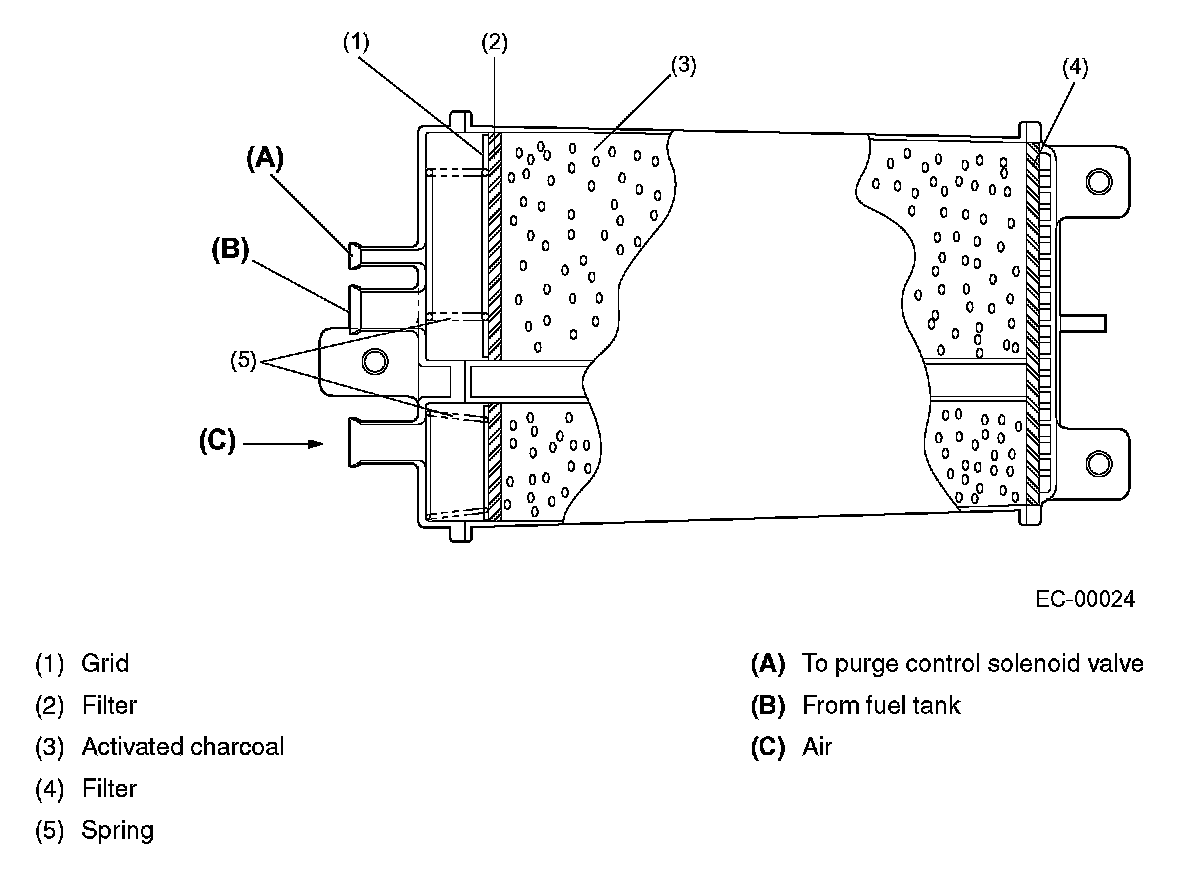 (1) (2) (3) (4)

(A)

(B)

(5)

(C)

EC-00024

(1) Grid
(2) Filter
(3) Activated charcoal
(4) Filter
(5) Spring

(A) To purge control solenoid valve
(B) From fuel tank
(C) Air