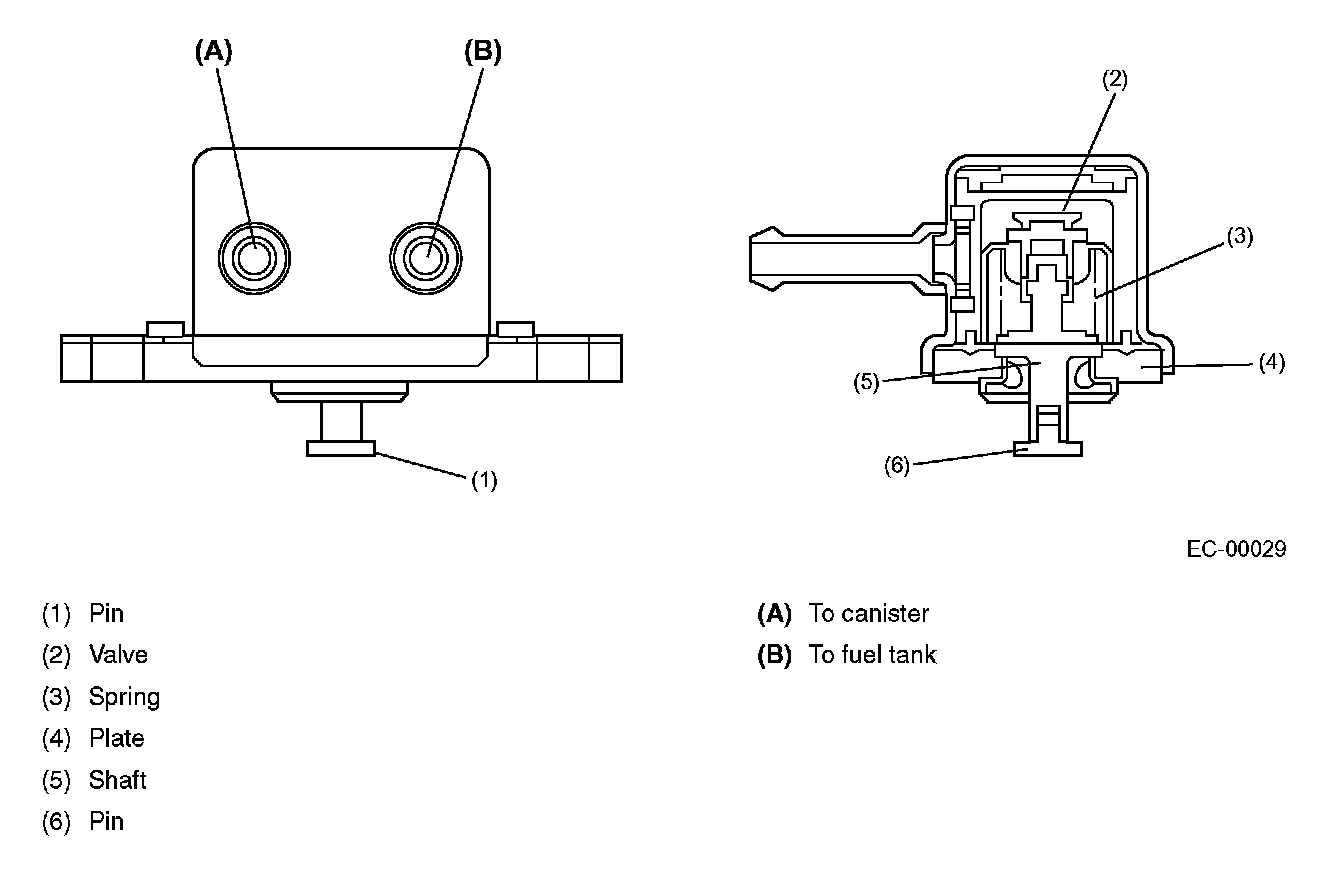 (A)
(B)
(1)

(2)
(3)
(4)
(5)
(6)

EC-00029

(1) Pin
(2) Valve
(3) Spring
(4) Plate
(5) Shaft
(6) Pin

(A) To canister
(B) To fuel tank