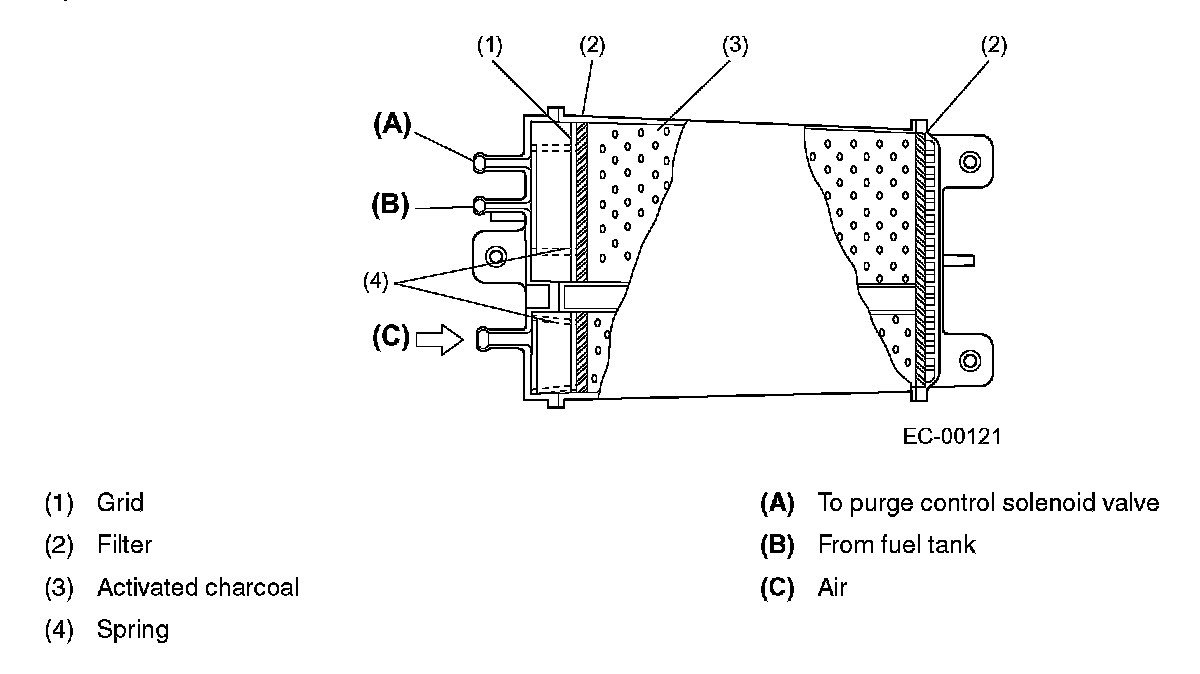 (1) (2) (3) (2)

(A)

(B)

(4)

(C)

EC-00121

(1) Grid
(2) Filter
(3) Activated charcoal
(4) Spring

(A) To purge control solenoid valve
(B) From fuel tank
(C) Air