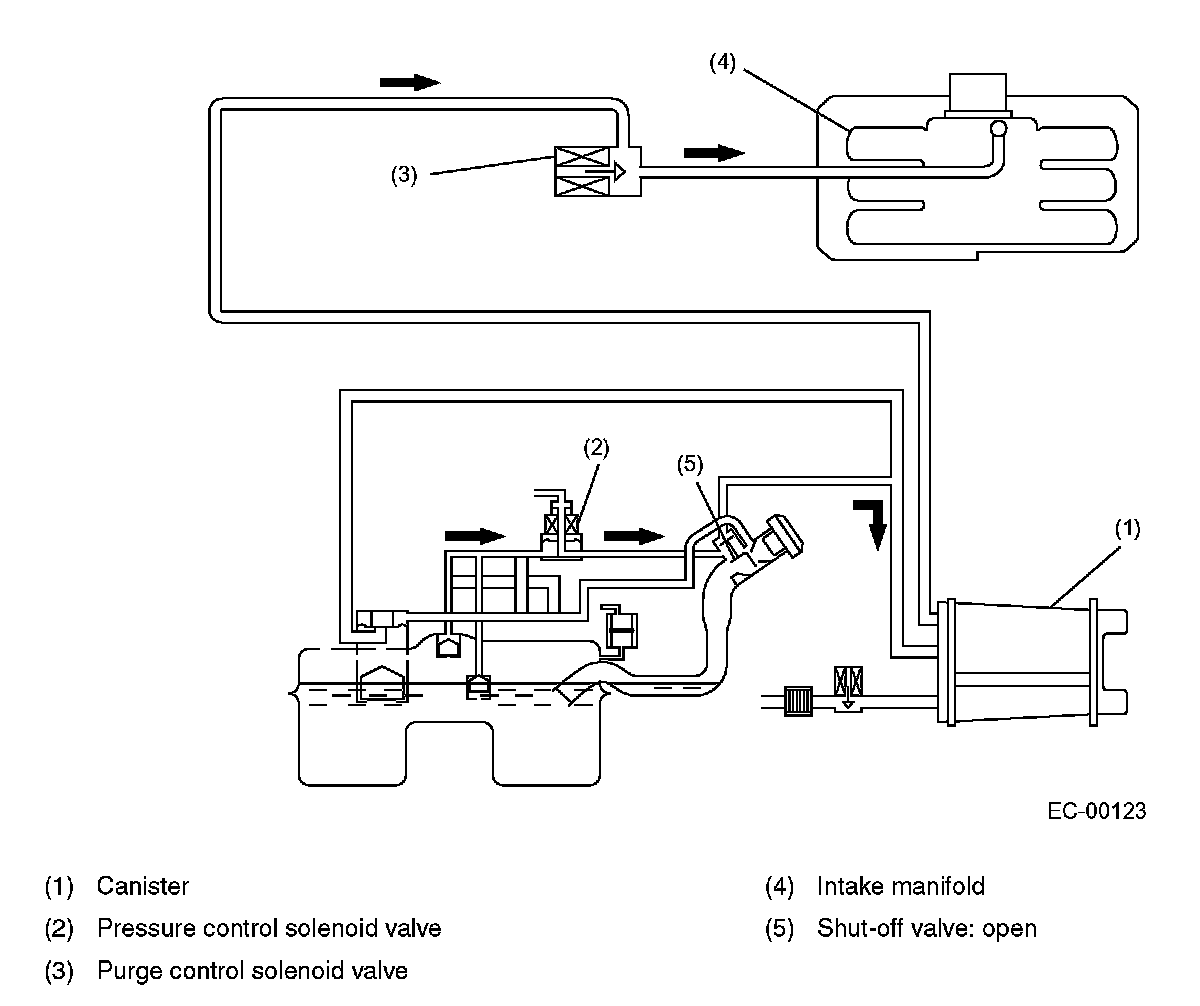 (4)

(3)

(2)

(5)

(1)

EC-00123

(1) Canister

(2) Pressure control solenoid valve

(3) Purge control solenoid valve

(4) Intake manifold

(5) Shut-off valve: open