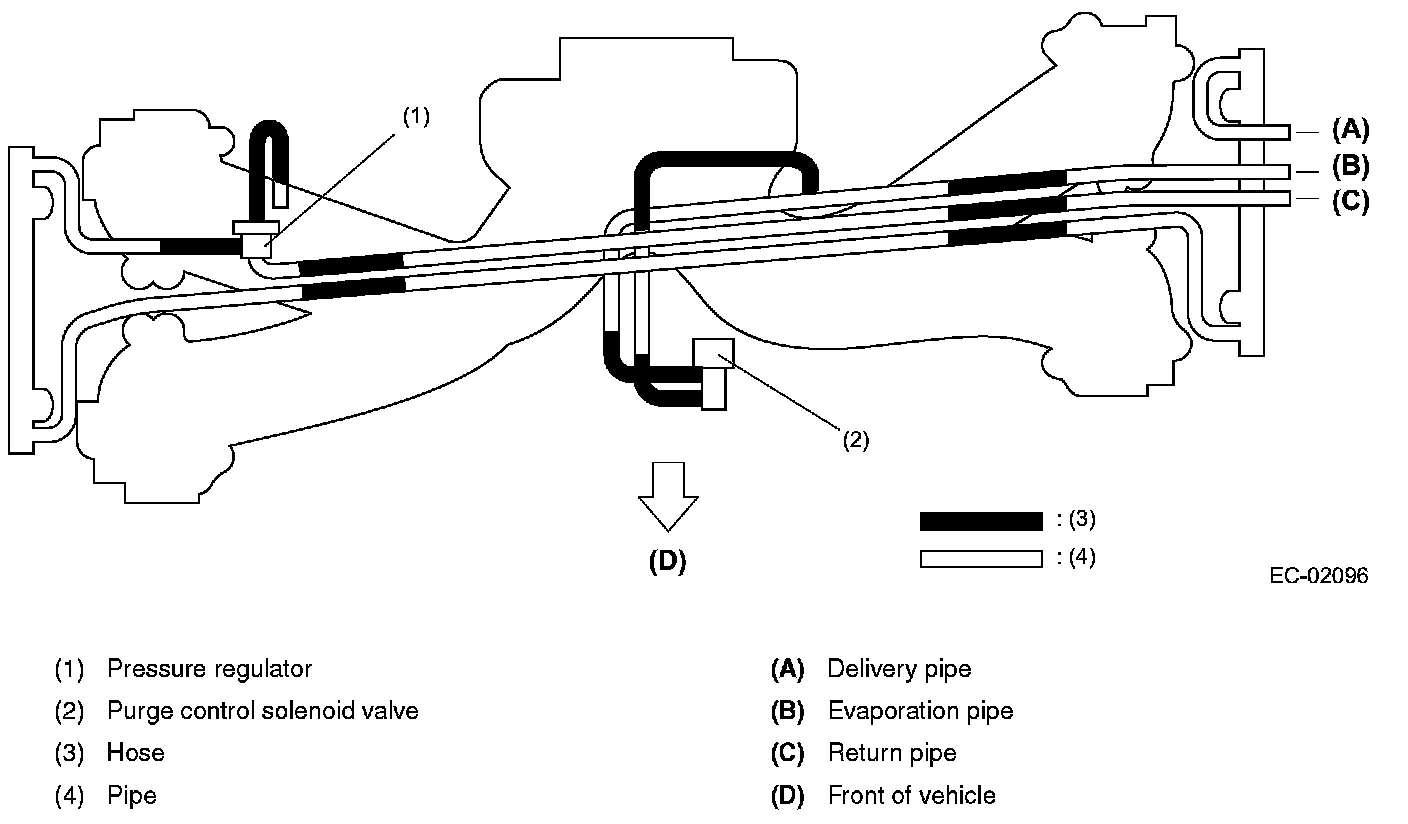 (1)

(A)
(B)
(C)

(2)

(D)

: (3)
: (4)

EC-02096

(1) Pressure regulator
(2) Purge control solenoid valve
(3) Hose
(4) Pipe

(A) Delivery pipe
(B) Evaporation pipe
(C) Return pipe
(D) Front of vehicle