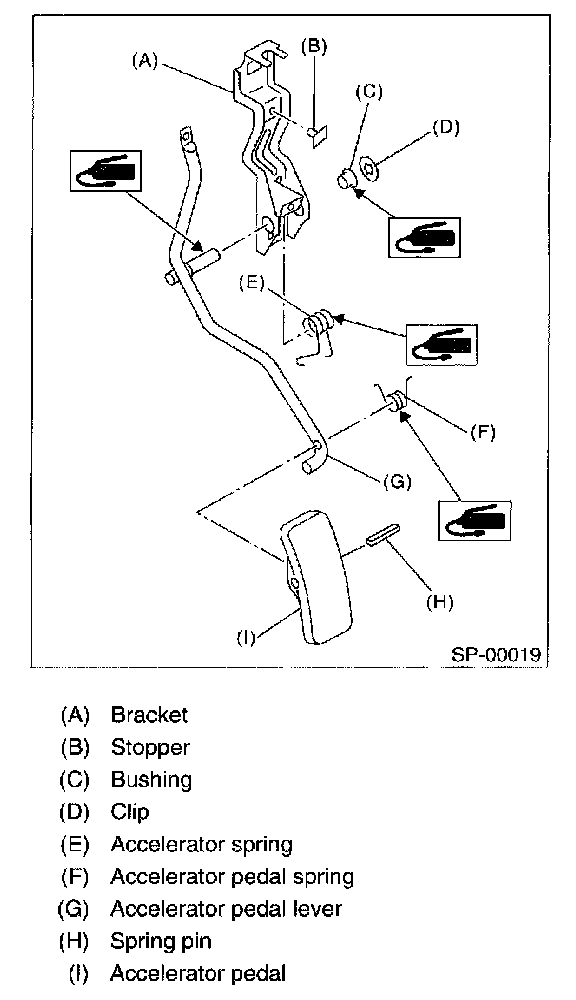 (A)
(B)
(C)
(D)
(E)
(F)
(G)
(H)
(I)
SP-00019

(A) Bracket
(B) Stopper
(C) Bushing
(D) Clip
(E) Accelerator spring
(F) Accelerator pedal spring
(G) Accelerator pedal lever
(H) Spring pin
(I) Accelerator pedal