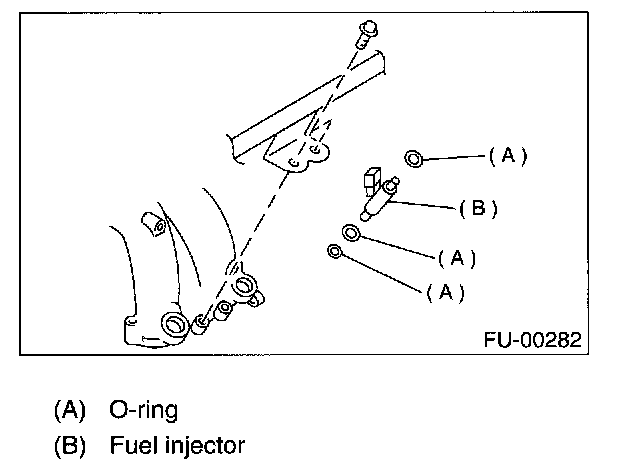 (A)
(B)
(A)
(A)
FU-00282

(A) O-ring
(B) Fuel injector