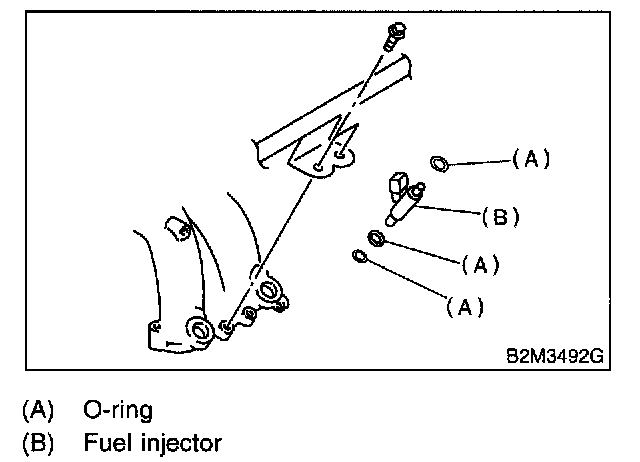 (A)
(B)
(A)
(A)
B2M3492G

(A) O-ring
(B) Fuel injector