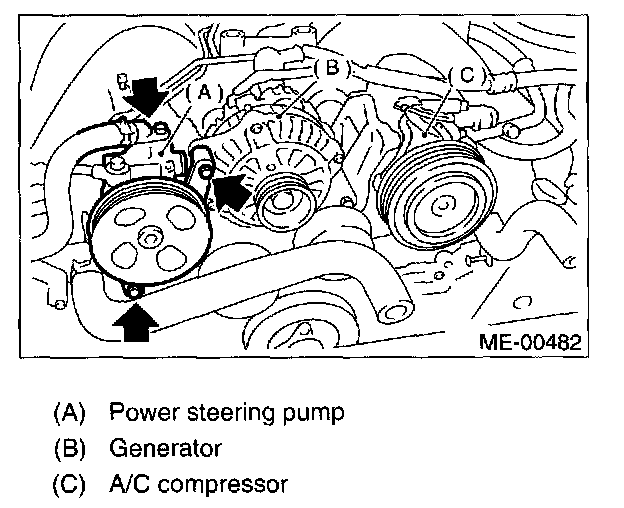 (A)

(B)

(C)

ME-00482

(A) Power steering pump

(B) Generator

(C) A/C compressor