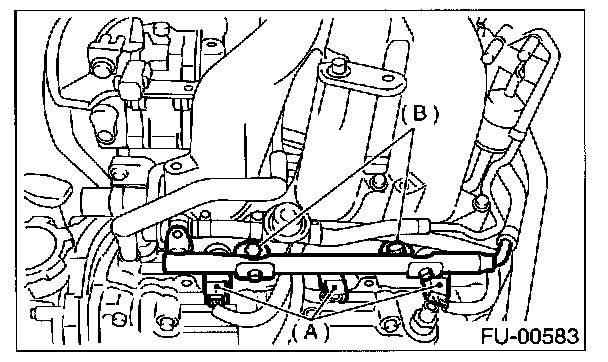 (B)

(A)

FU-00583