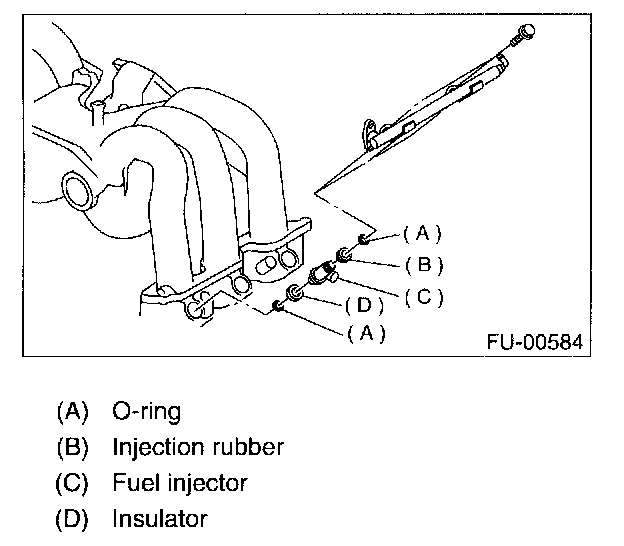 (A)
(B)
(C)
(D)
(A)
FU-00584

(A) O-ring
(B) Injection rubber
(C) Fuel injector
(D) Insulator