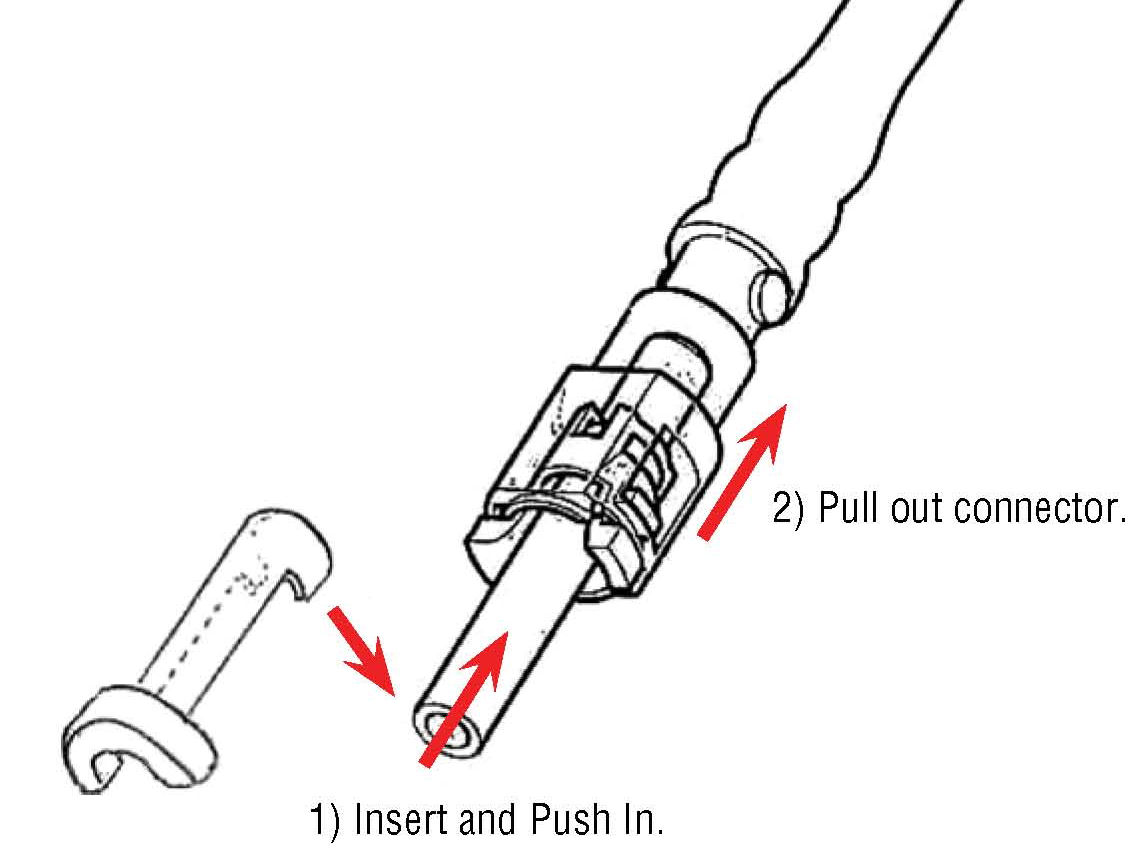 2) Pull out connector.

1) Insert and Push In.