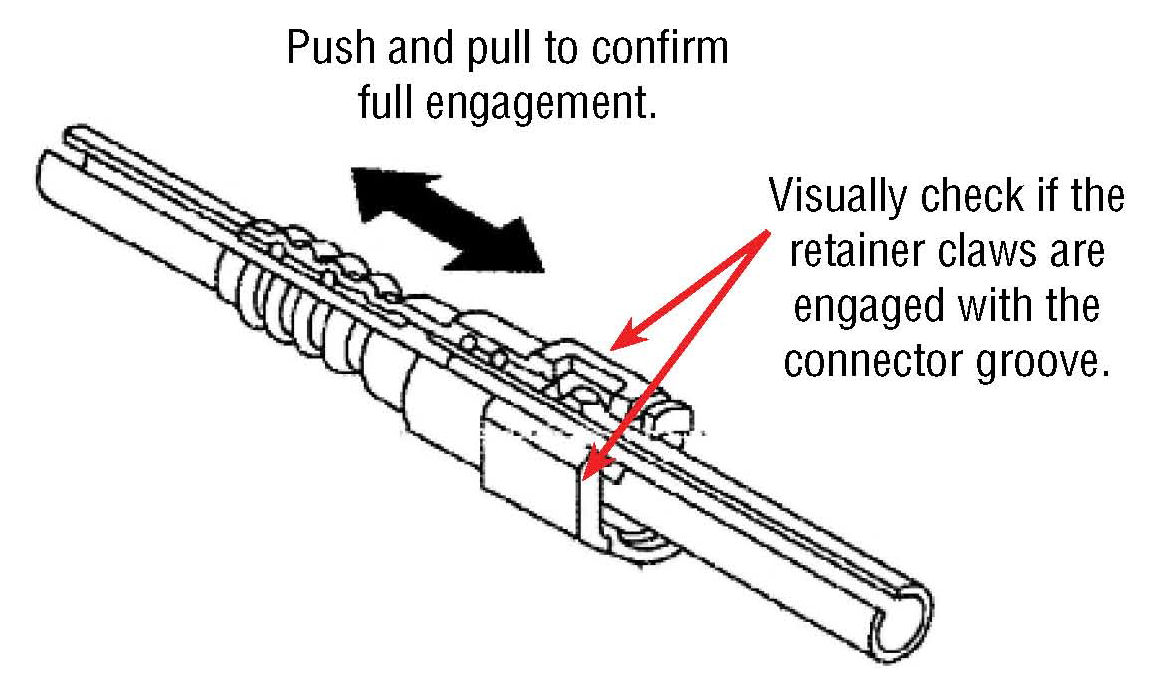 Push and pull to confirm full engagement.

Visually check if the retainer claws are engaged with the connector groove.