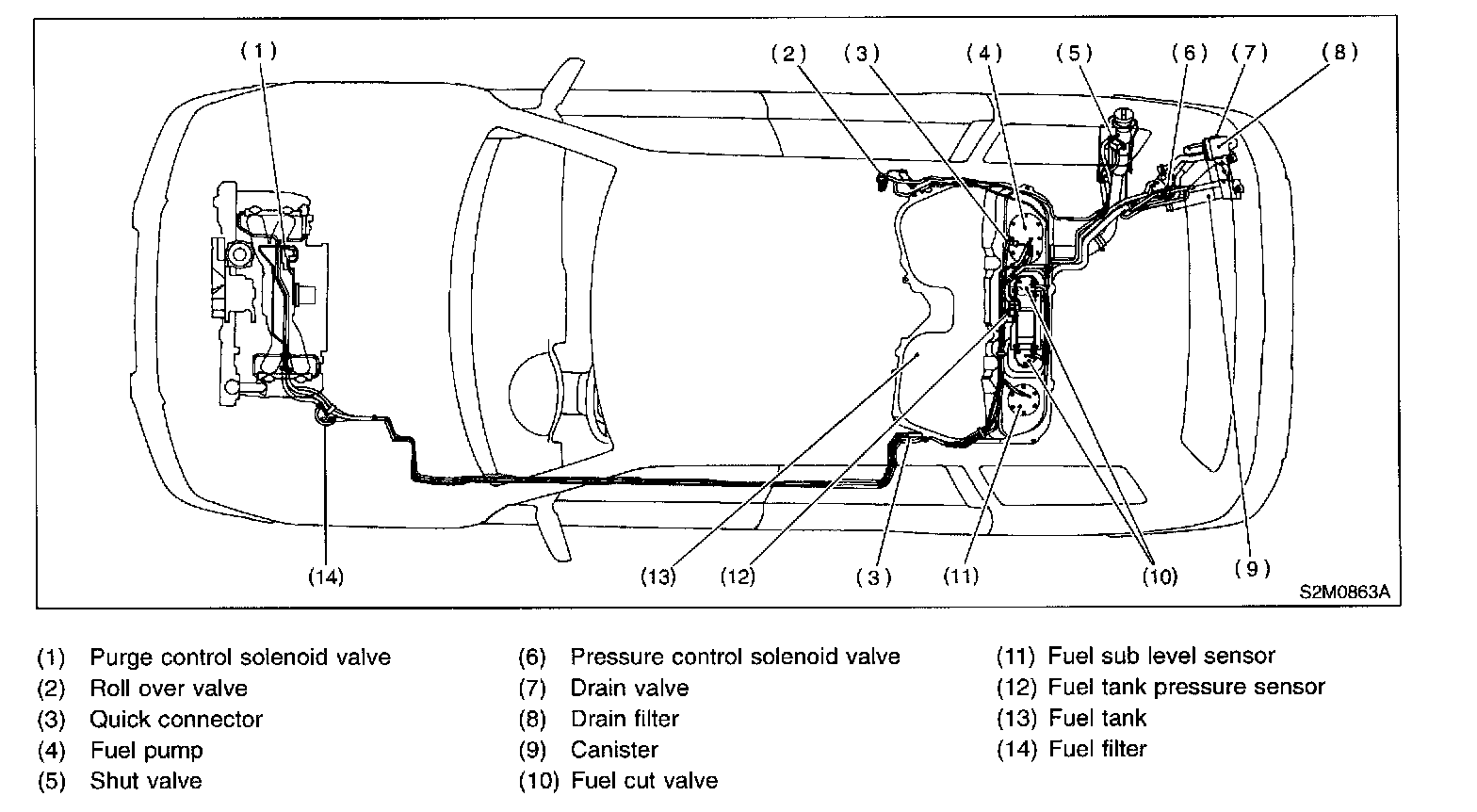 (1)
(2) (3) (4) (5) (6) (7) (8)

(14)
(13) (12) (3) (11) (10) (9)

S2M0863A

(1) Purge control solenoid valve
(2) Roll over valve
(3) Quick connector
(4) Fuel pump
(5) Shut valve

(6) Pressure control solenoid valve
(7) Drain valve
(8) Drain filter
(9) Canister
(10) Fuel cut valve

(11) Fuel sub level sensor
(12) Fuel tank pressure sensor
(13) Fuel tank
(14) Fuel filter