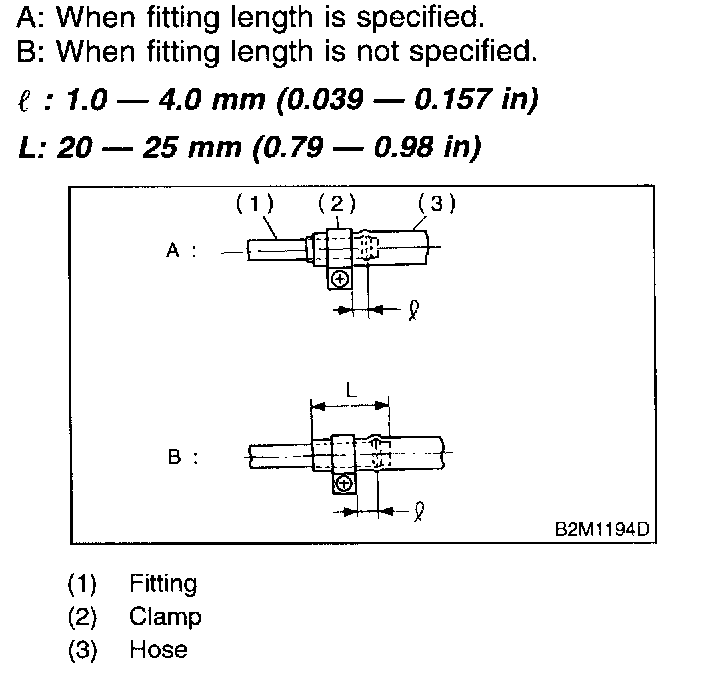 A: When fitting length is specified.
B: When fitting length is not specified.

$\ell$ : 1.0 — 4.0 mm (0.039 — 0.157 in)

L: 20 — 25 mm (0.79 — 0.98 in)

(1) (2) (3)

A :

$\ell$

L

B :

$\ell$

B2M1194D

(1) Fitting
(2) Clamp
(3) Hose