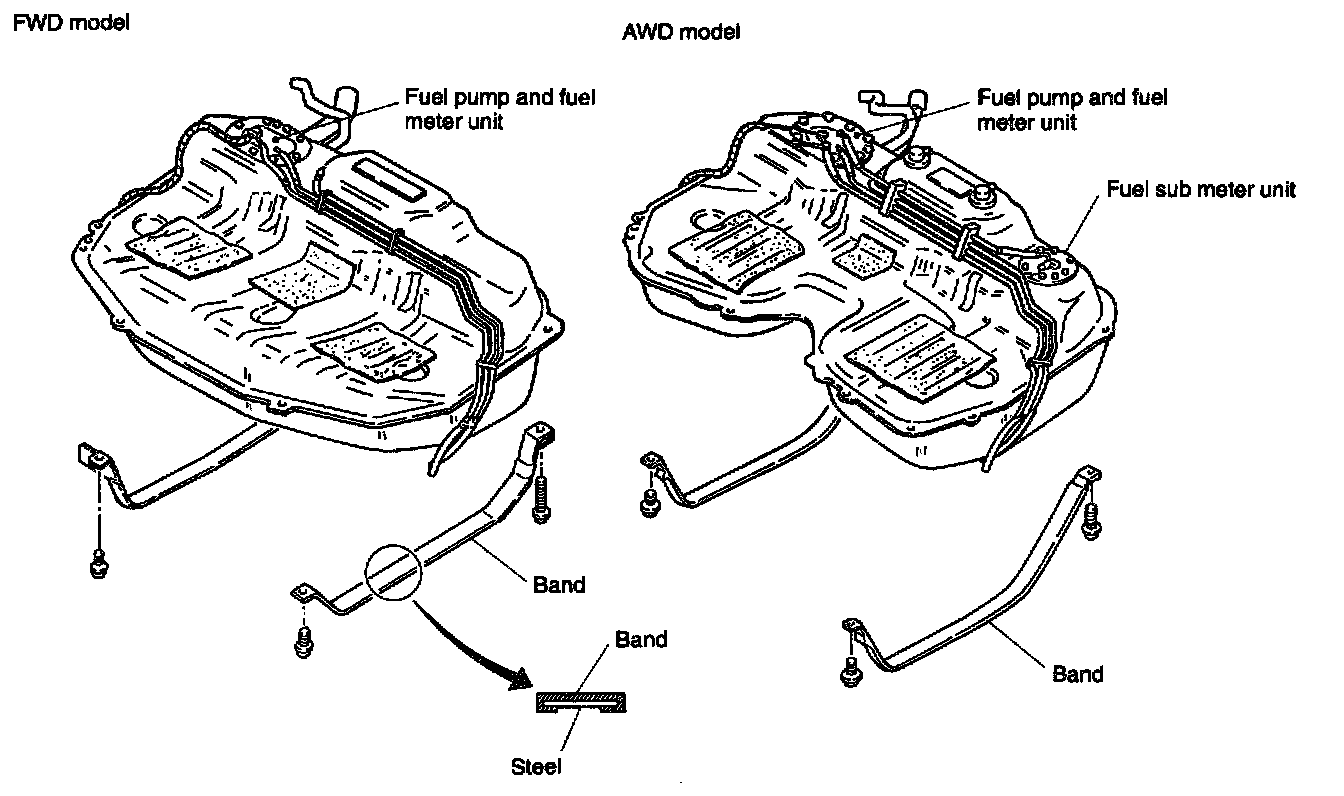 FWD model

Fuel pump and fuel meter unit

Band

Band

Steel

AWD model

Fuel pump and fuel meter unit

Fuel sub meter unit

Band