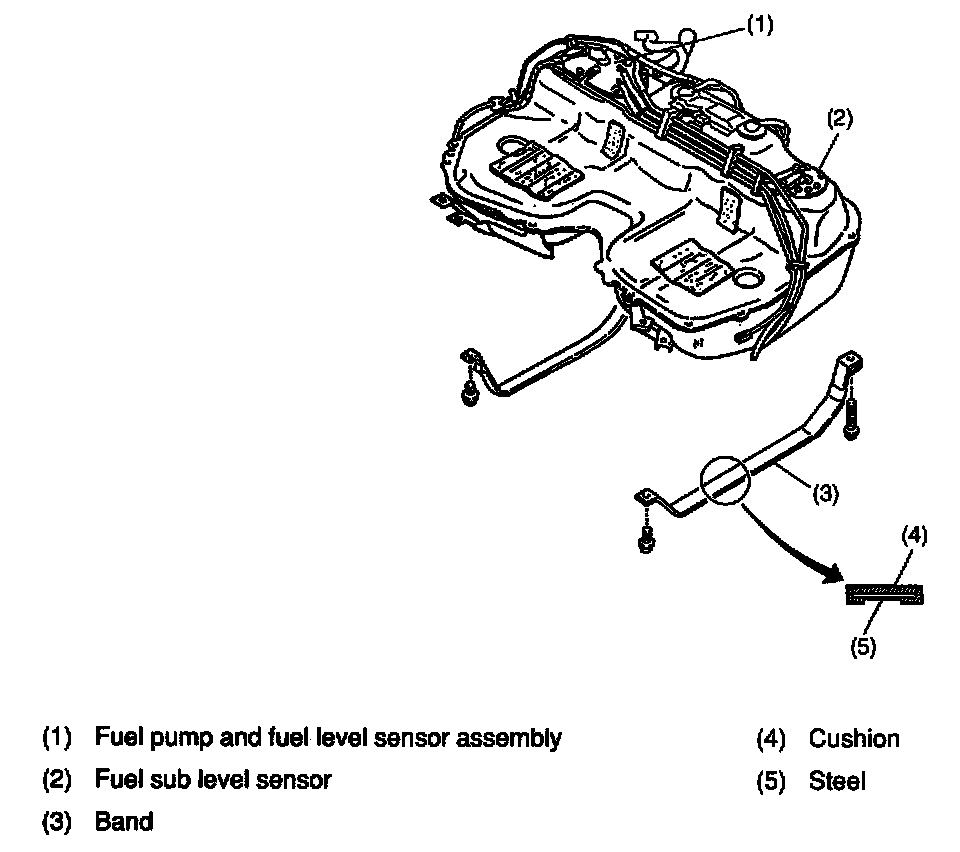 (1)

(2)

(3)

(4)

(5)

(1) Fuel pump and fuel level sensor assembly
(2) Fuel sub level sensor
(3) Band

(4) Cushion
(5) Steel