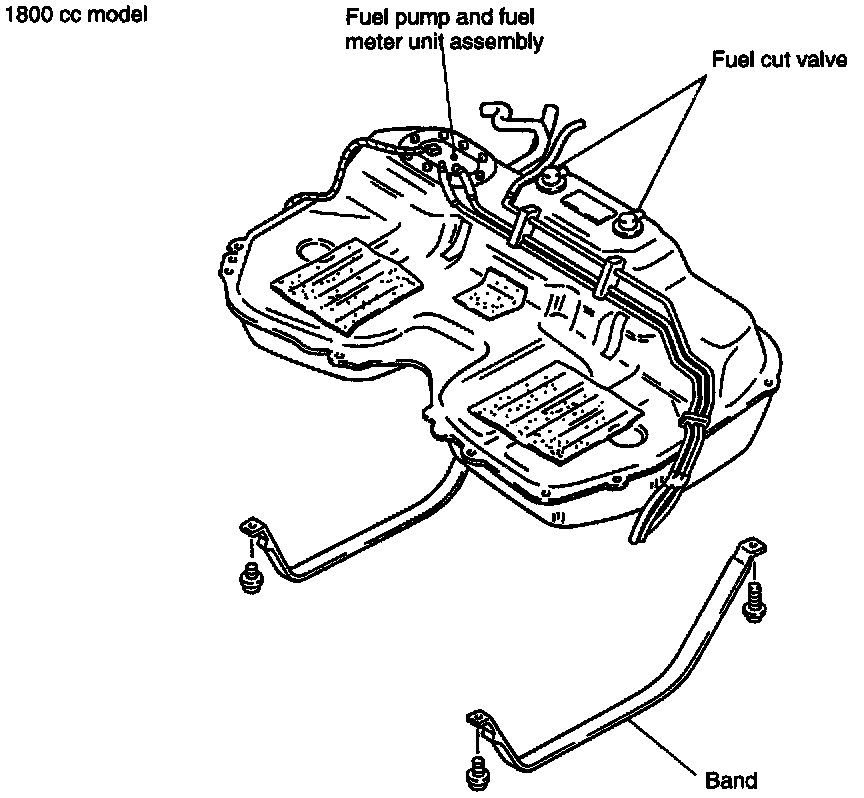 1800 cc model

Fuel pump and fuel meter unit assembly

Fuel cut valve

Band