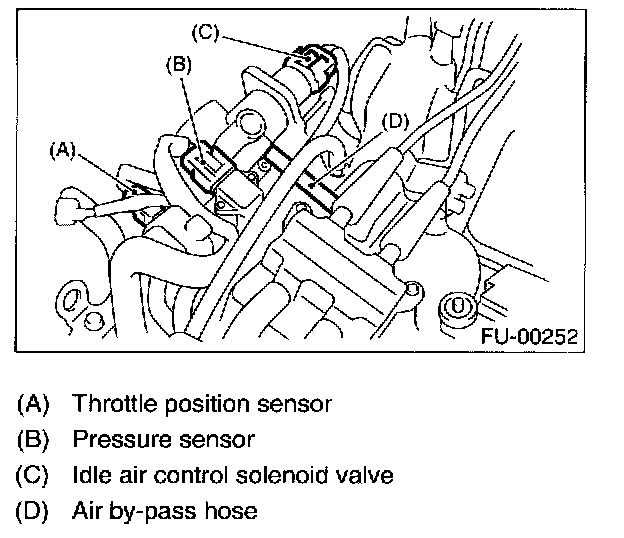 (C)
(B)
(D)
(A)
FU-00252

(A) Throttle position sensor
(B) Pressure sensor
(C) Idle air control solenoid valve
(D) Air by-pass hose