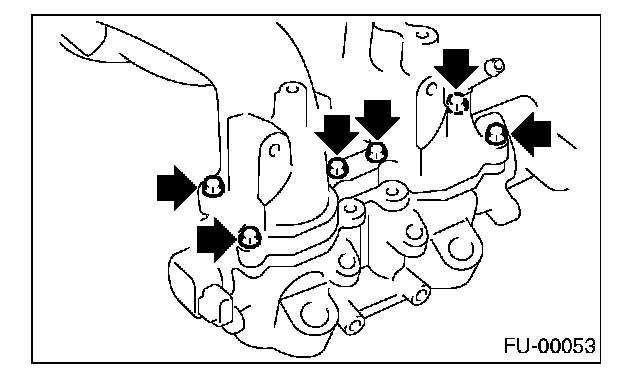 FU-00053