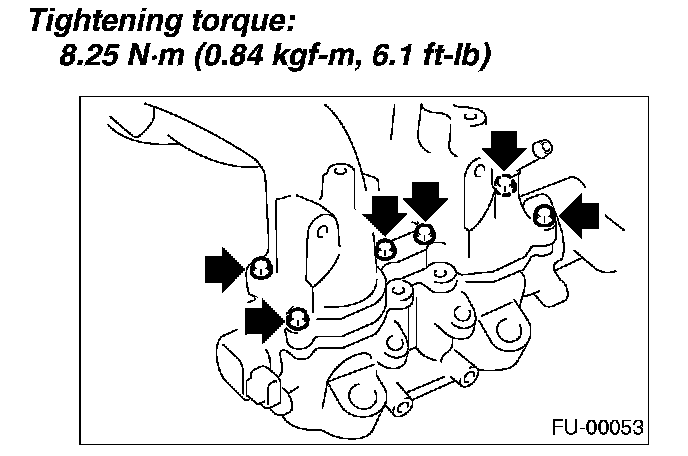 Tightening torque:
8.25 N·m (0.84 kgf-m, 6.1 ft-lb)

FU-00053