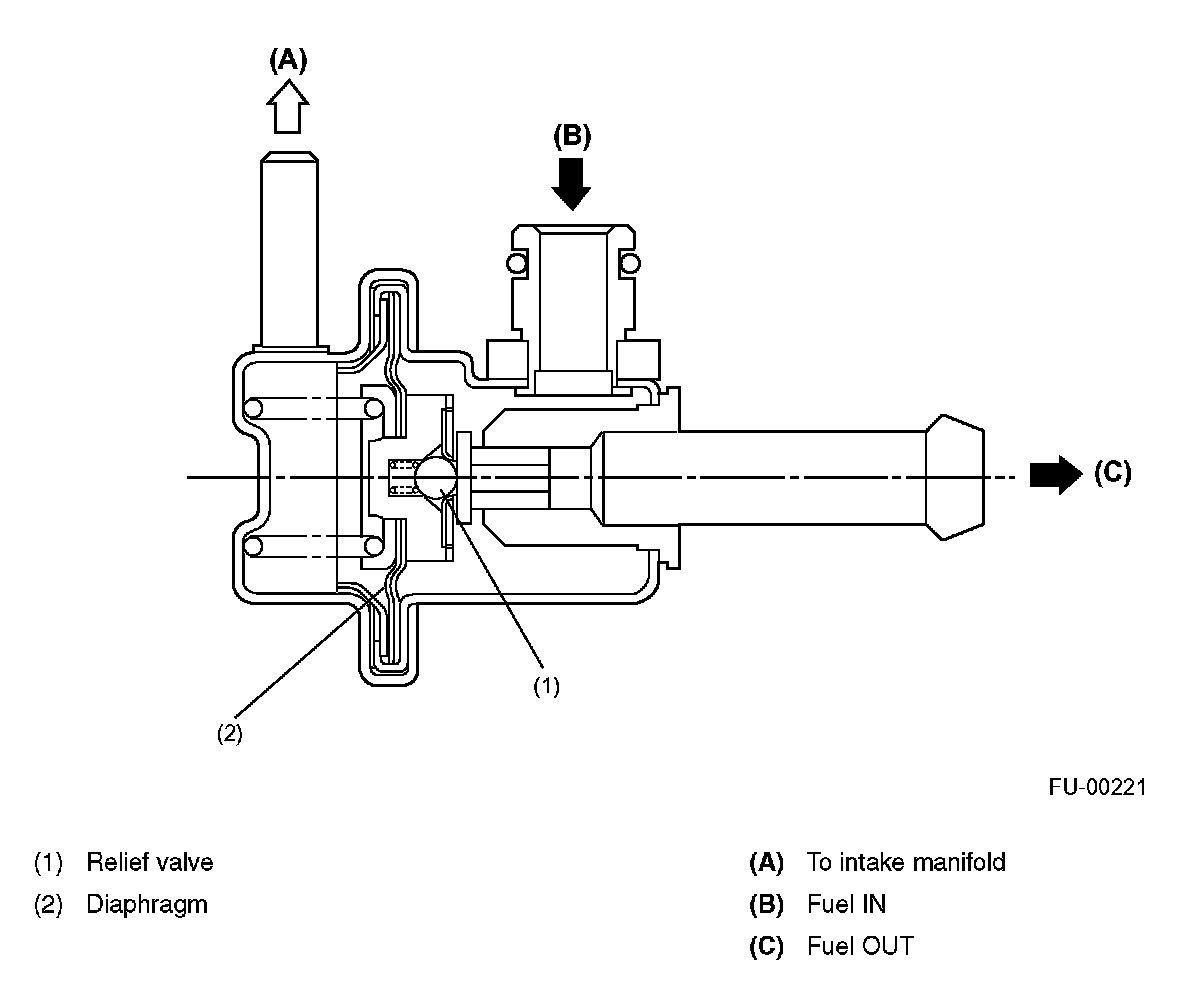 (A)

(B)

(C)

(1)

(2)

FU-00221

(1) Relief valve
(2) Diaphragm

(A) To intake manifold
(B) Fuel IN
(C) Fuel OUT