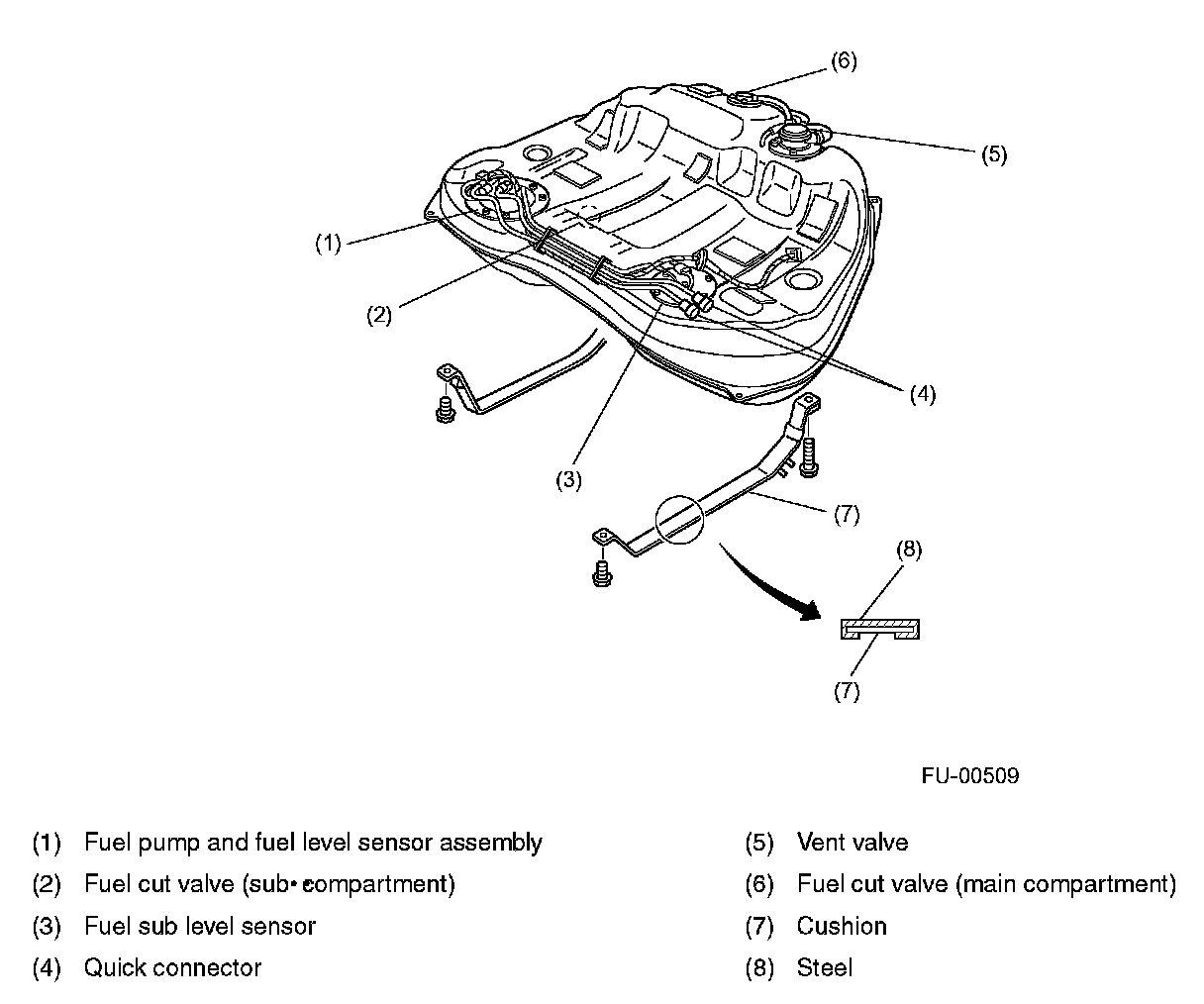 (6)
(5)
(1)
(2)
(4)
(3)
(7)
(8)
(7)

FU-00509

(1) Fuel pump and fuel level sensor assembly
(2) Fuel cut valve (sub• compartment)
(3) Fuel sub level sensor
(4) Quick connector
(5) Vent valve
(6) Fuel cut valve (main compartment)
(7) Cushion
(8) Steel