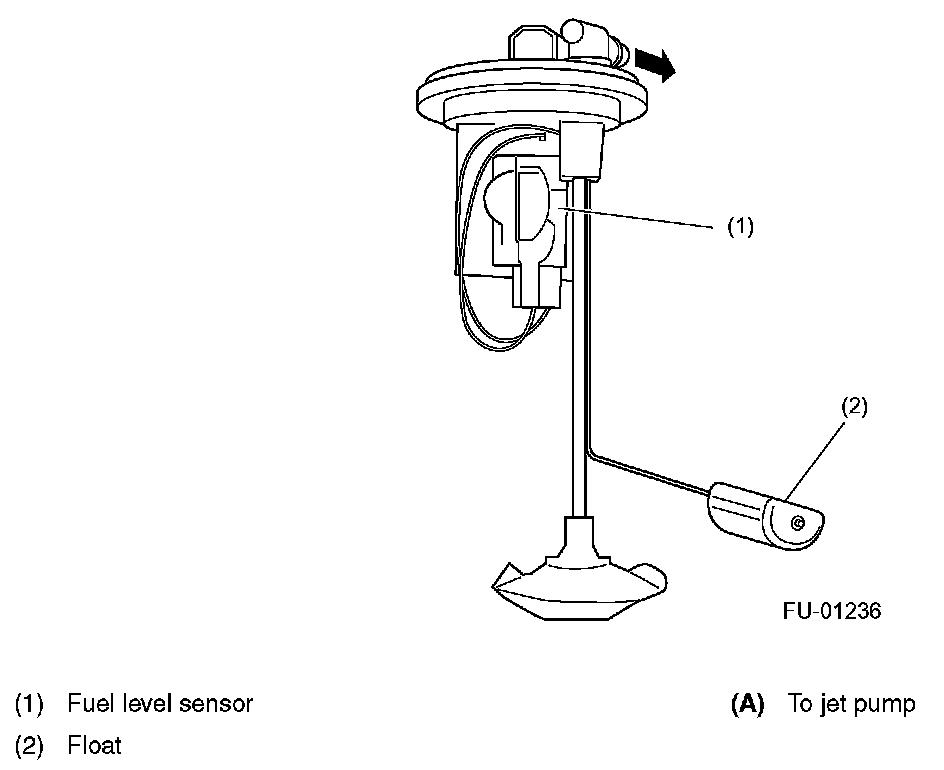 (1)

(2)

FU-01236

(1) Fuel level sensor
(2) Float

(A) To jet pump