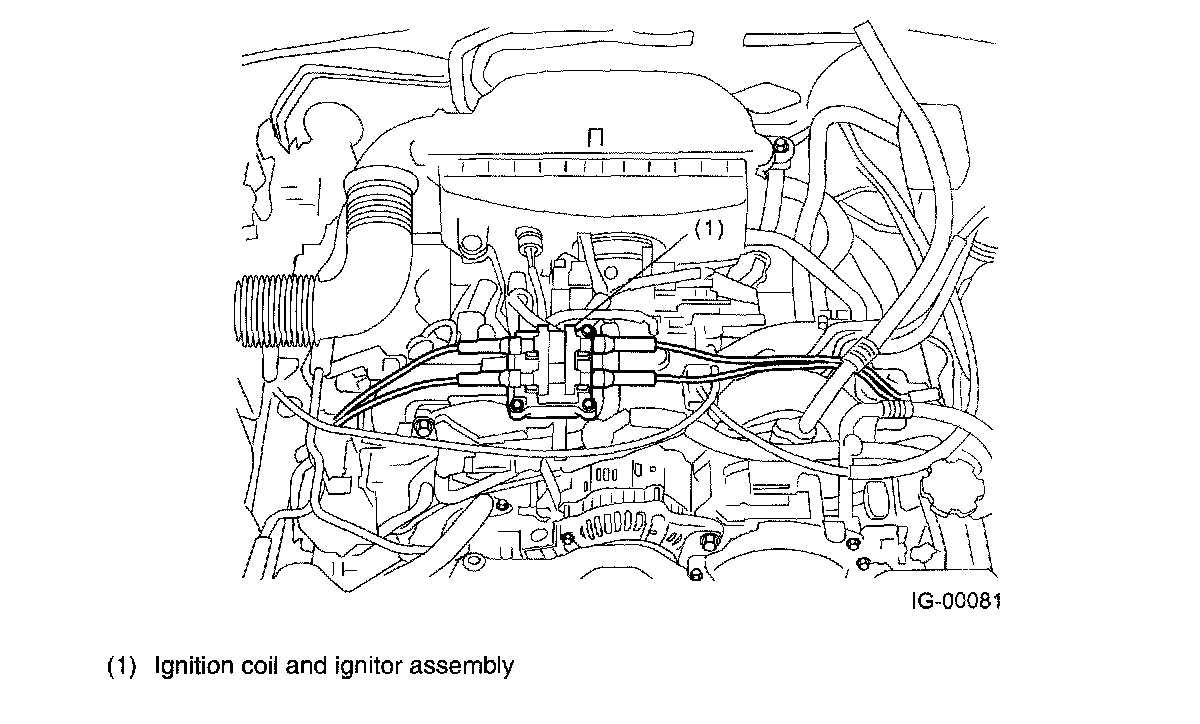 (1)

IG-00081

(1) Ignition coil and ignitor assembly