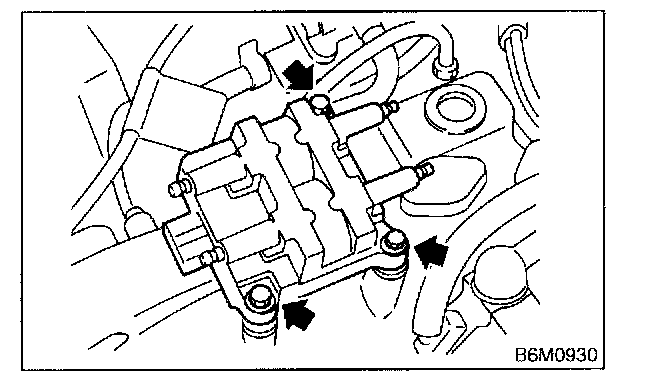 B6M0930