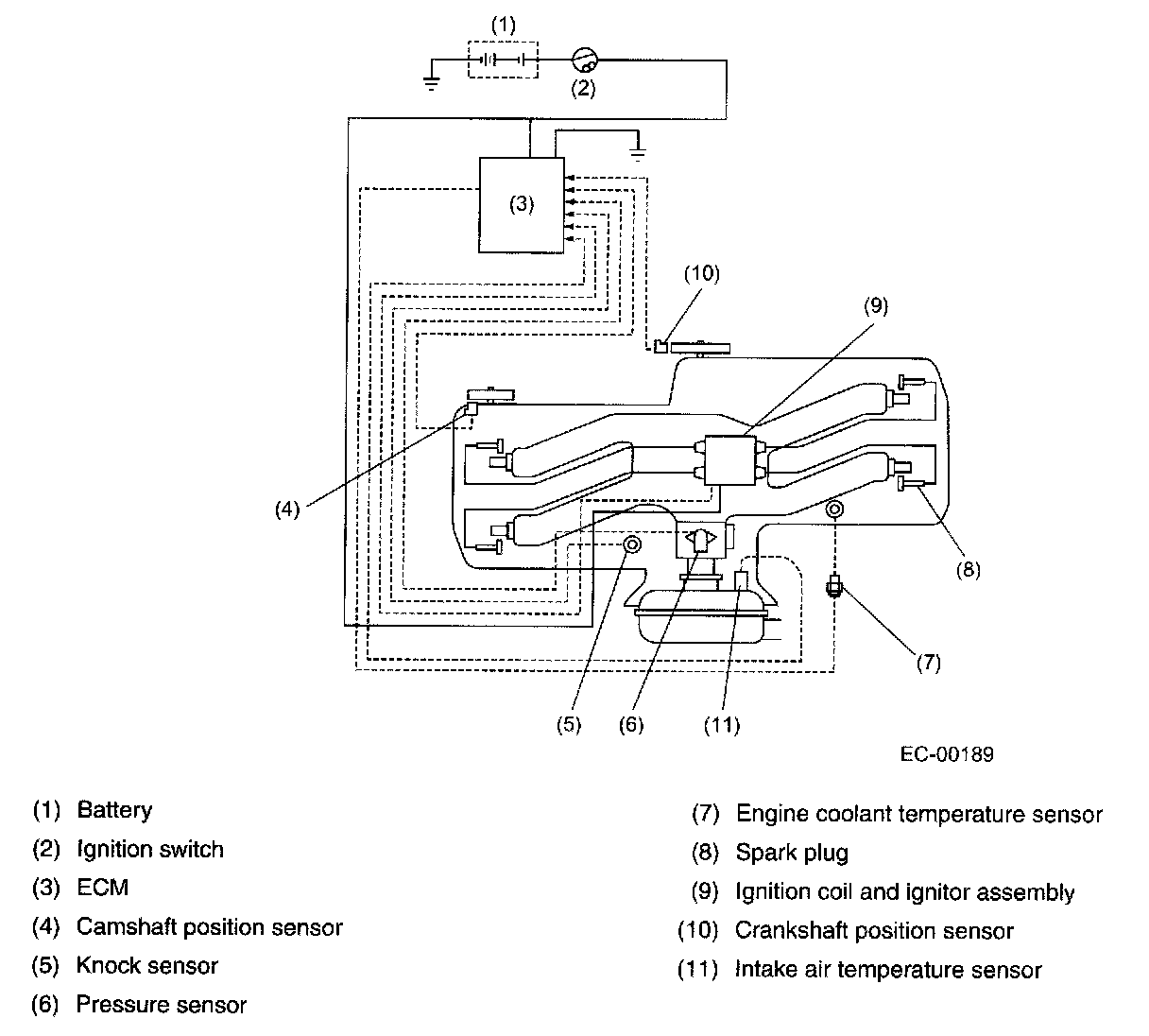 (1)
(2)
(3)
(10)
(9)
(4)
(8)
(7)
(5) (6) (11)
EC-00189

(1) Battery
(2) Ignition switch
(3) ECM
(4) Camshaft position sensor
(5) Knock sensor
(6) Pressure sensor

(7) Engine coolant temperature sensor
(8) Spark plug
(9) Ignition coil and ignitor assembly
(10) Crankshaft position sensor
(11) Intake air temperature sensor