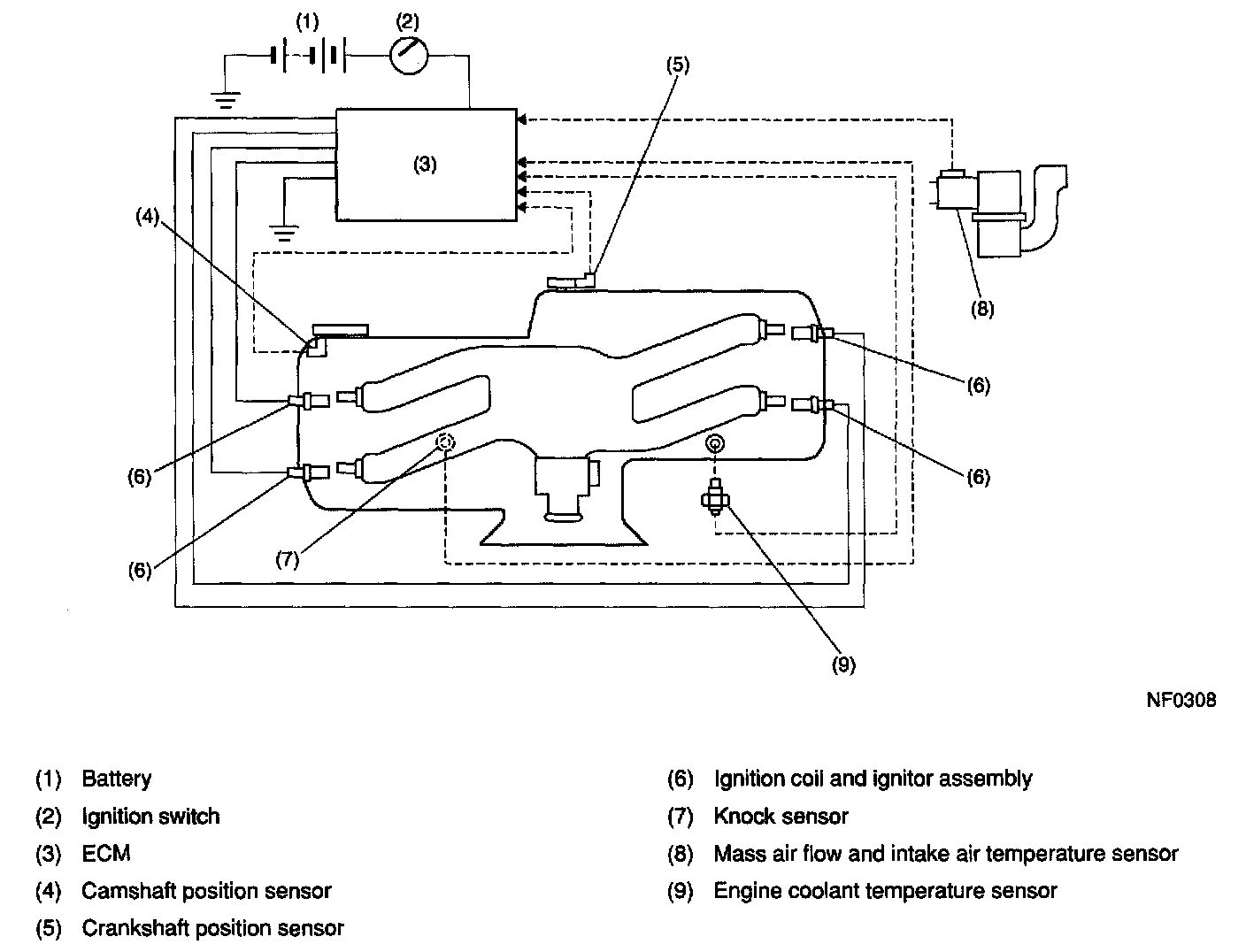 (1)
(2)
(5)
(3)
(4)
(8)
(6)
(6)
(6)
(6)
(7)
(9)

NF0308

(1) Battery
(2) Ignition switch
(3) ECM
(4) Camshaft position sensor
(5) Crankshaft position sensor

(6) Ignition coil and ignitor assembly
(7) Knock sensor
(8) Mass air flow and intake air temperature sensor
(9) Engine coolant temperature sensor