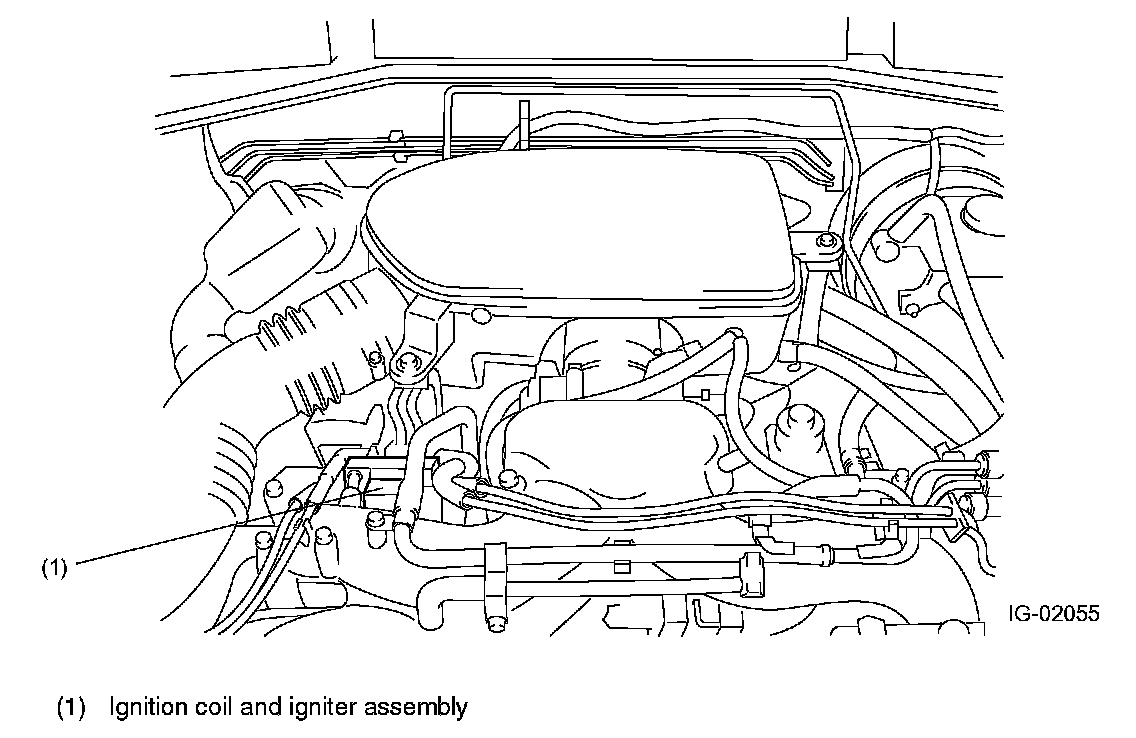 (1)

IG-02055

(1) Ignition coil and igniter assembly