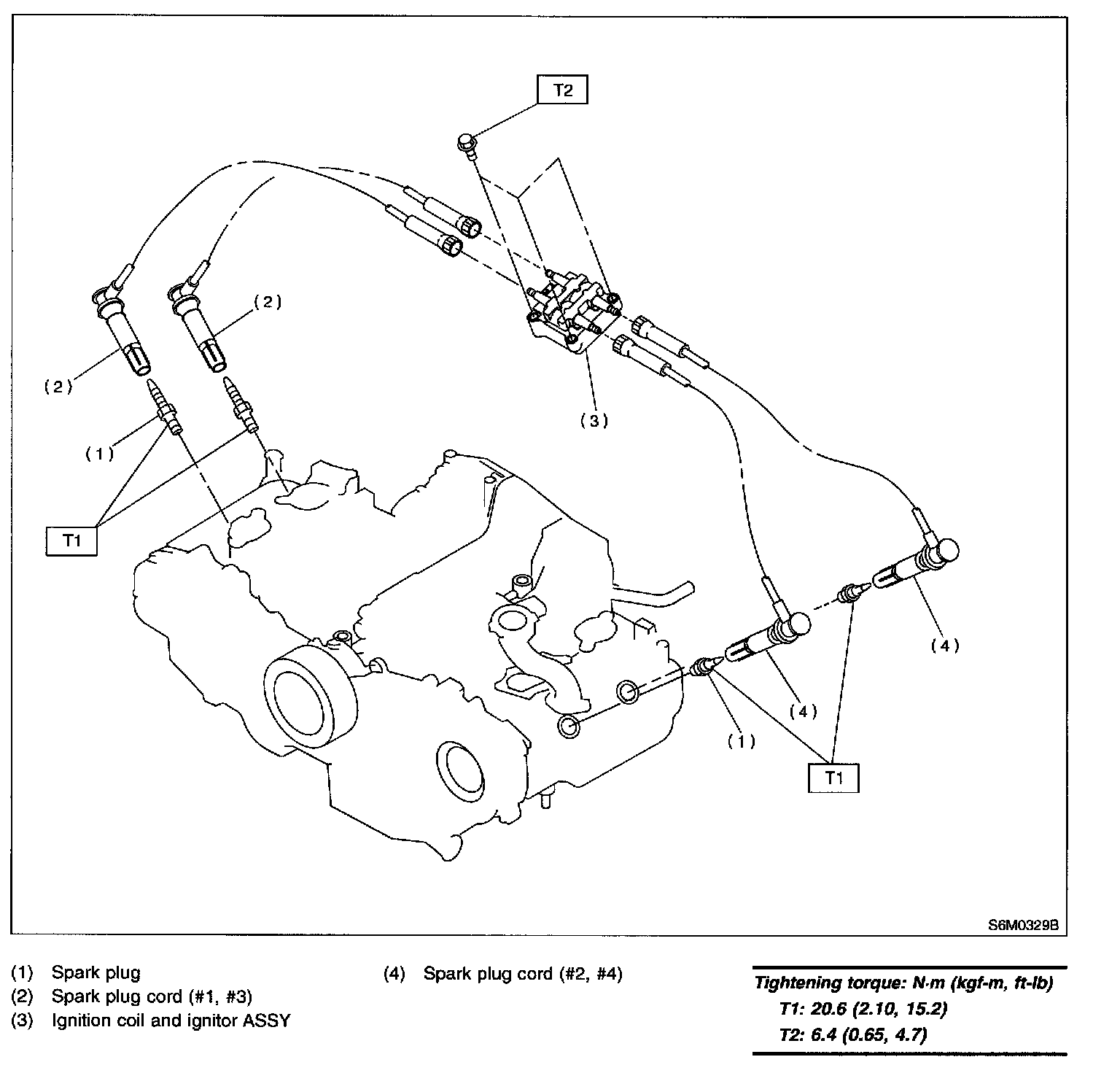 T2

(2)

(2)

(3)

(1)

T1

(4)

(4)

(1)

T1

S6M0329B

(1) Spark plug
(2) Spark plug cord (#1, #3)
(3) Ignition coil and ignitor ASSY

(4) Spark plug cord (#2, #4)

Tightening torque: N·m (kgf-m, ft-lb)
T1: 20.6 (2.10, 15.2)
T2: 6.4 (0.65, 4.7)