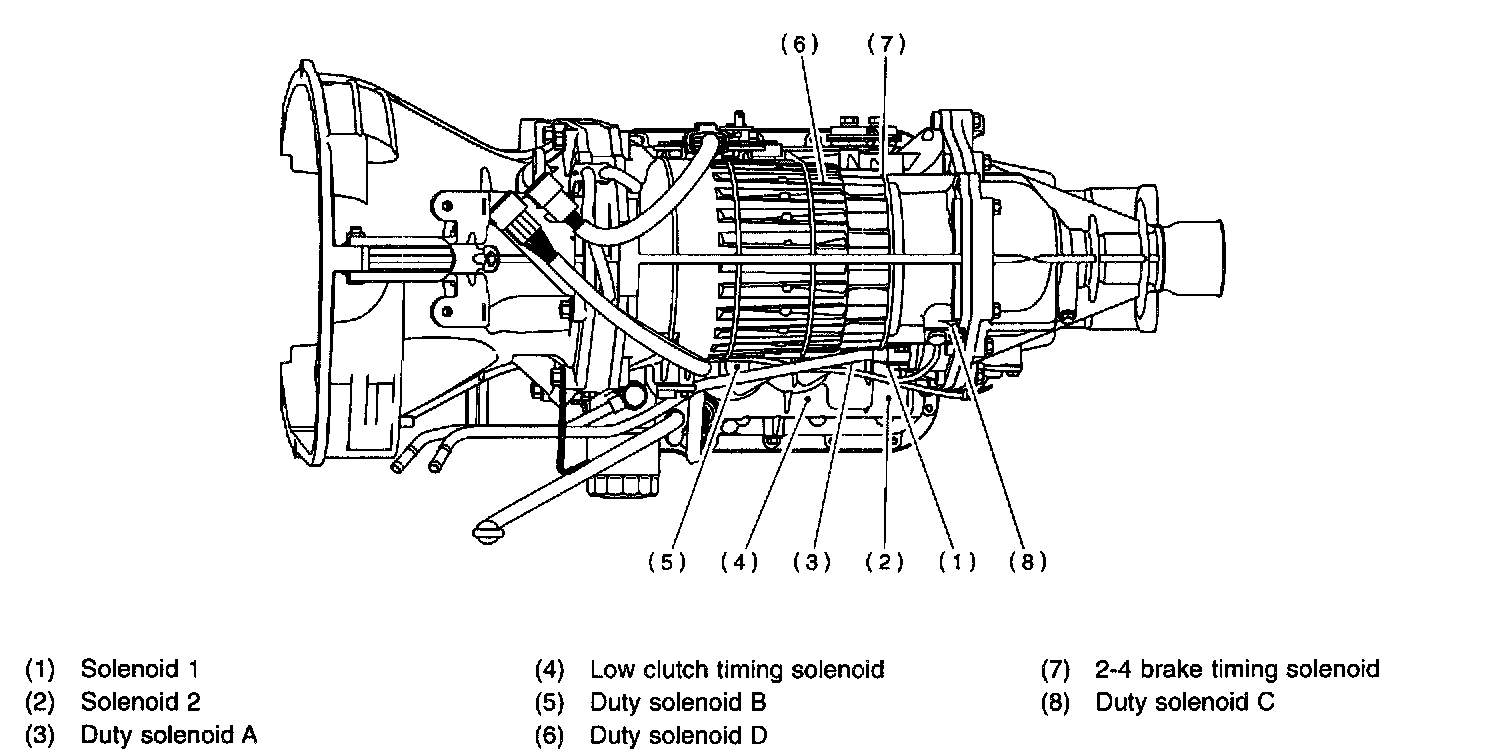 (6) (7)

(5) (4) (3) (2) (1) (8)

(1) Solenoid 1
(2) Solenoid 2
(3) Duty solenoid A

(4) Low clutch timing solenoid
(5) Duty solenoid B
(6) Duty solenoid D

(7) 2-4 brake timing solenoid
(8) Duty solenoid C