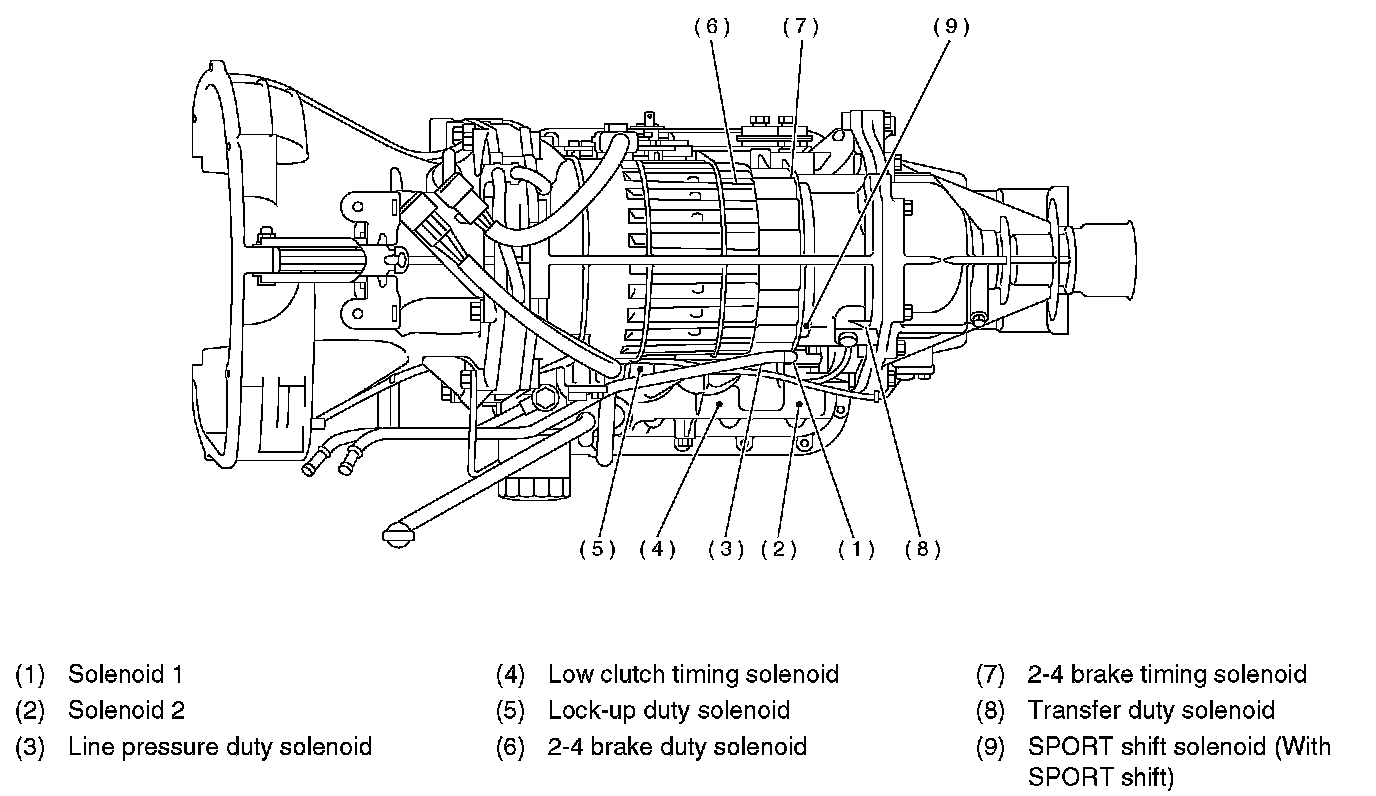 (6) (7) (9)

(5) (4) (3) (2) (1) (8)

(1) Solenoid 1
(2) Solenoid 2
(3) Line pressure duty solenoid

(4) Low clutch timing solenoid
(5) Lock-up duty solenoid
(6) 2-4 brake duty solenoid

(7) 2-4 brake timing solenoid
(8) Transfer duty solenoid
(9) SPORT shift solenoid (With SPORT shift)