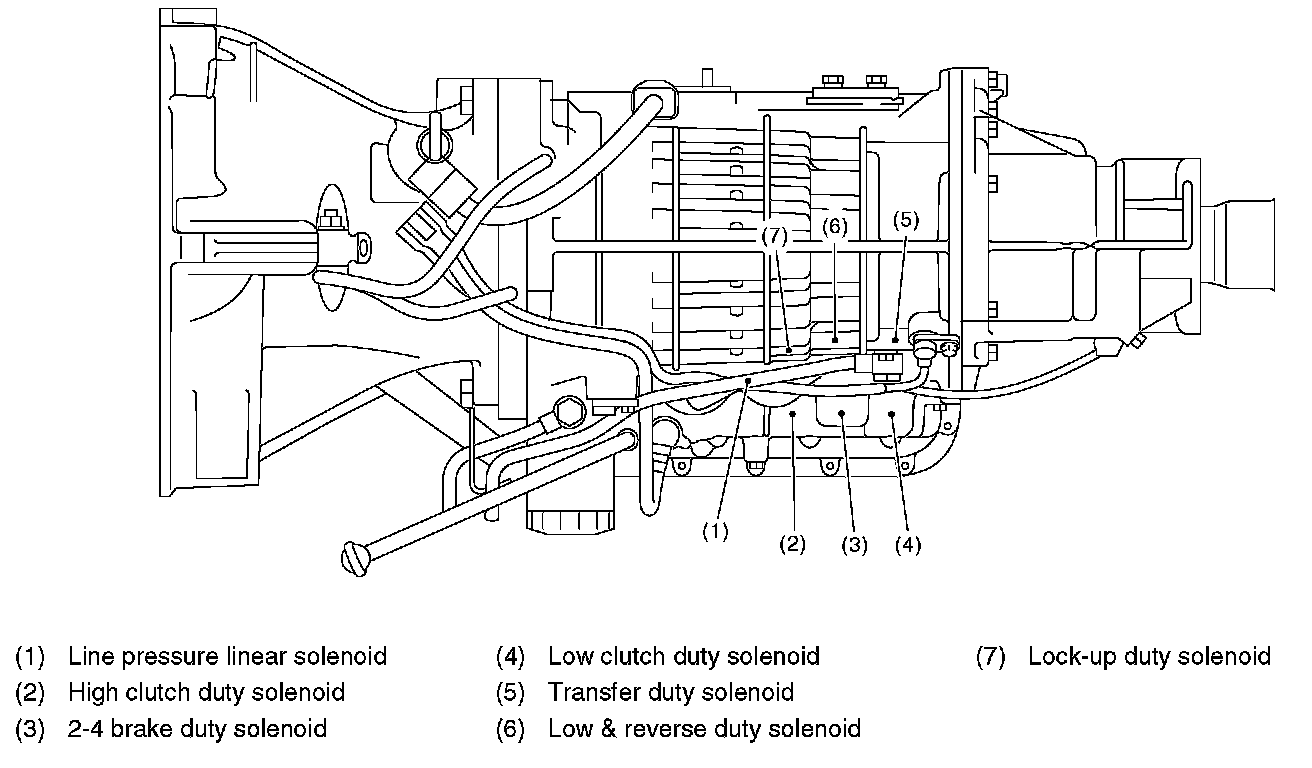 (7) (6) (5)

(1) (2) (3) (4)

(1) Line pressure linear solenoid
(2) High clutch duty solenoid
(3) 2-4 brake duty solenoid

(4) Low clutch duty solenoid
(5) Transfer duty solenoid
(6) Low & reverse duty solenoid

(7) Lock-up duty solenoid