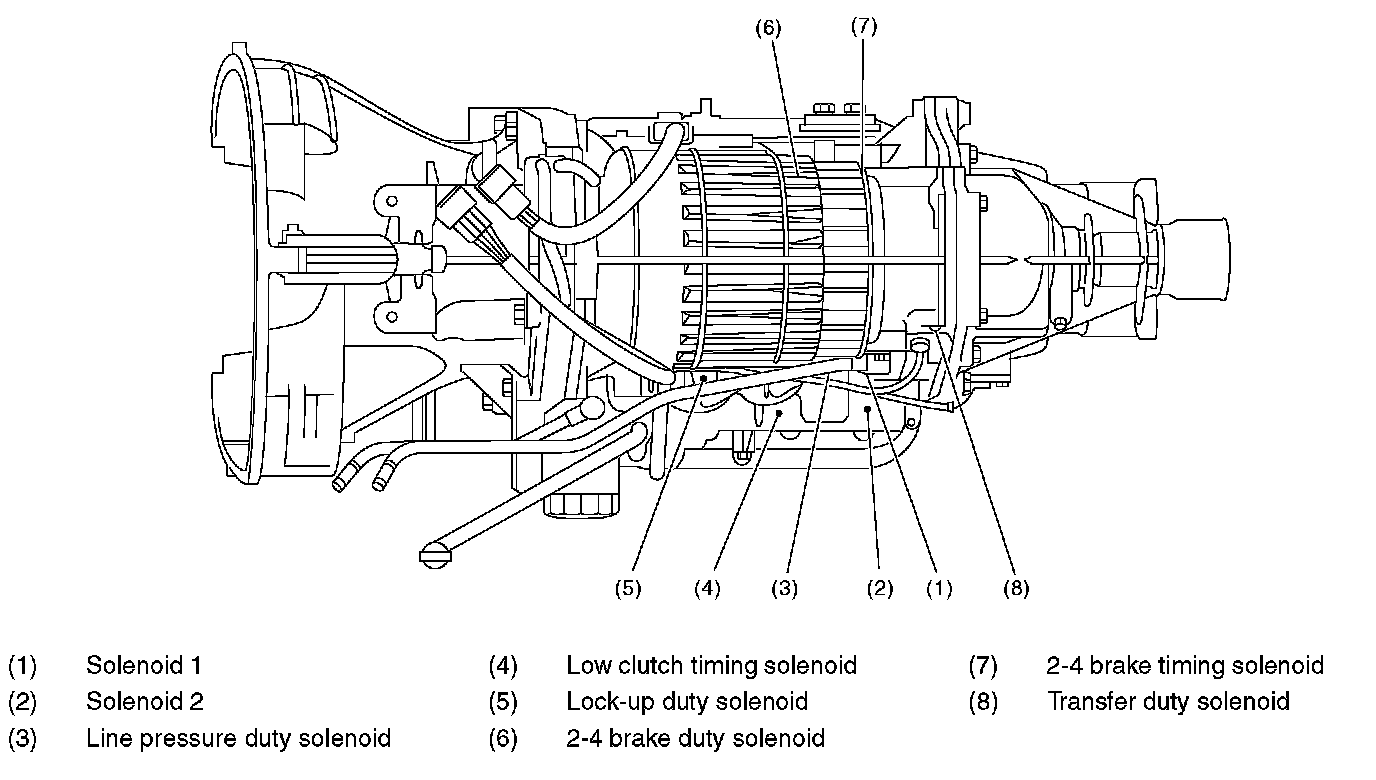 (6) (7)

(5) (4) (3) (2) (1) (8)

(1) Solenoid 1
(2) Solenoid 2
(3) Line pressure duty solenoid

(4) Low clutch timing solenoid
(5) Lock-up duty solenoid
(6) 2-4 brake duty solenoid

(7) 2-4 brake timing solenoid
(8) Transfer duty solenoid