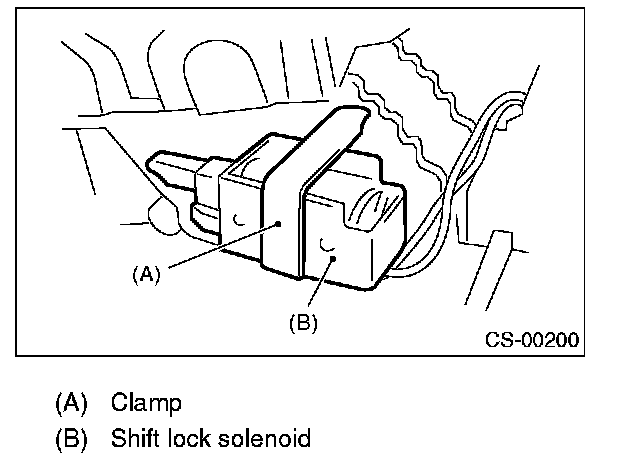 (A)

(B)

CS-00200

(A) Clamp
(B) Shift lock solenoid