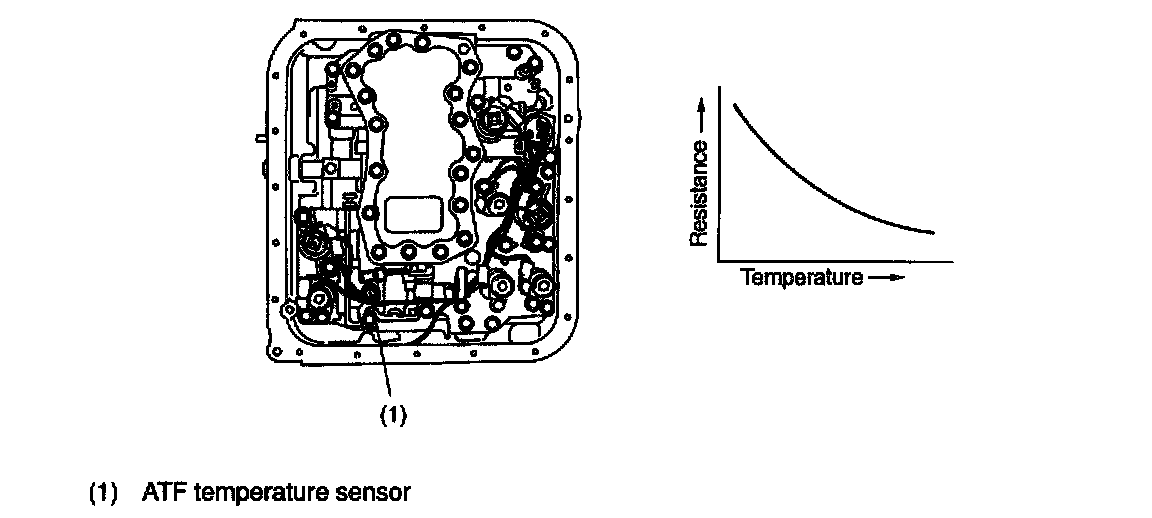 (1)

Resistance

Temperature

(1) ATF temperature sensor