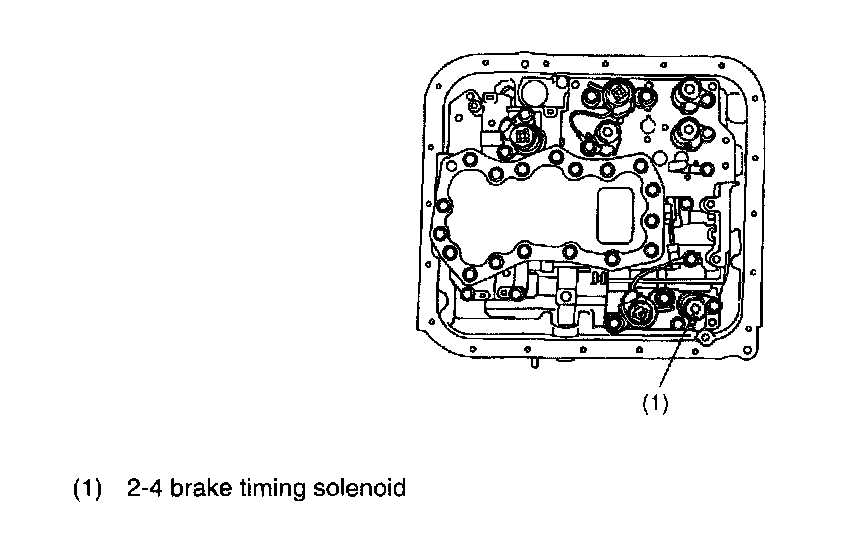 (1)

(1) 2-4 brake timing solenoid