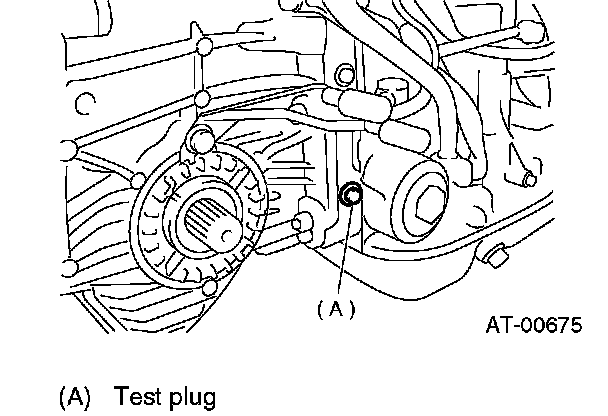 (A)

AT-00675

(A) Test plug