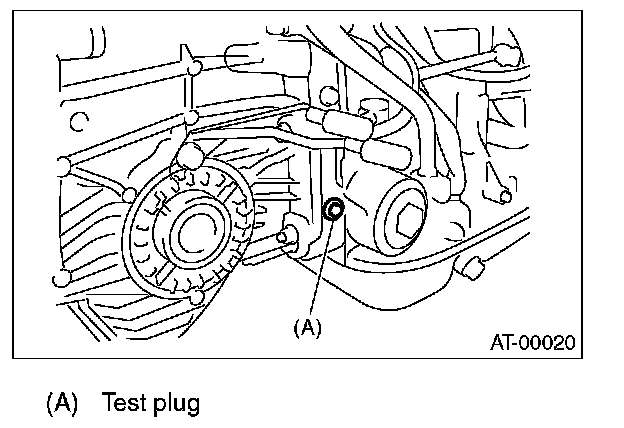 (A)

AT-00020

(A) Test plug